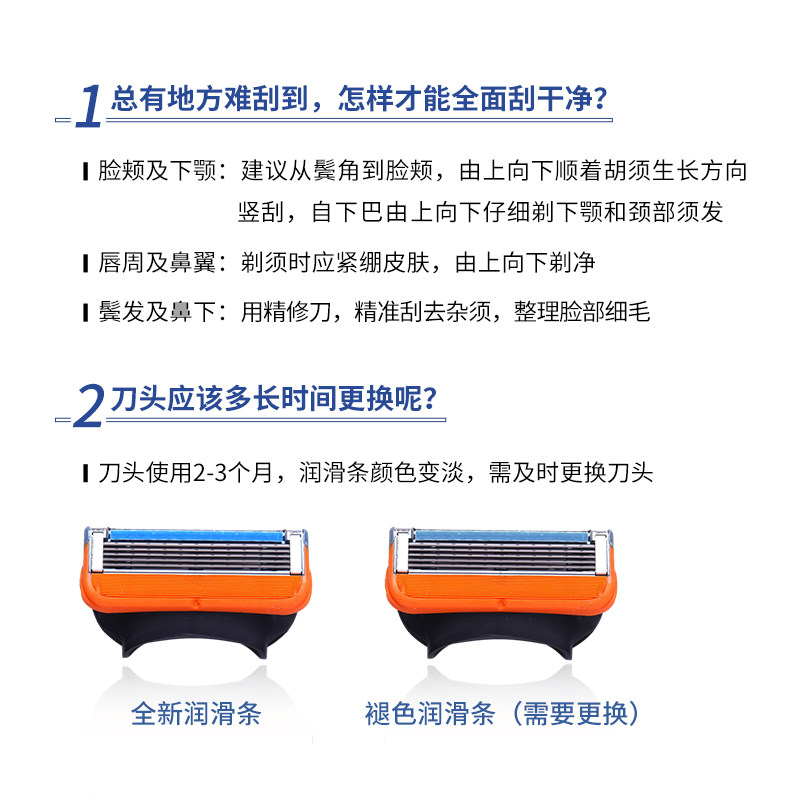 1 总有地方难刮到，怎样才能全面刮干净？

脸颊及下颚：建议从鬓角到脸颊，由上向下顺着胡须生长方向竖刮，自下巴由上向下仔细剃下颚和颈部须发

唇周及鼻翼：剃须时应紧绷皮肤，由上向下剃净

鬓发及鼻下：用精修刀，精准刮去杂须，整理脸部细毛

2 刀头应该多长时间更换呢？

刀头使用2-3个月，润滑条颜色变淡，需及时更换刀头

全新润滑条

褪色润滑条（需要更换）