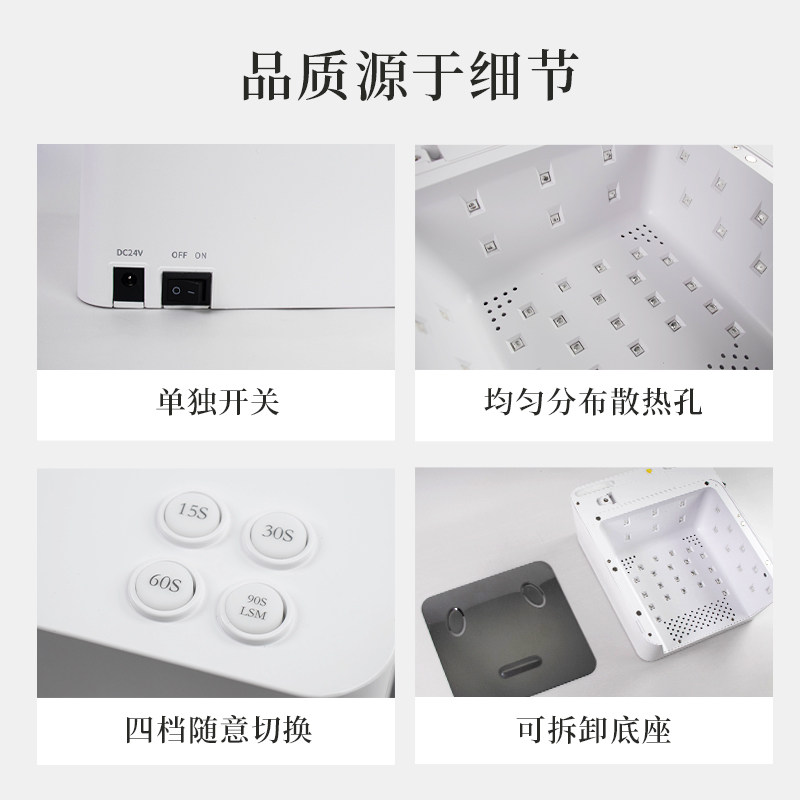 品质源于细节

DC24V OFF ON

单独开关

均匀分布散热孔

15S 30S 60S 90S LSM

四档随意切换

可拆卸底座