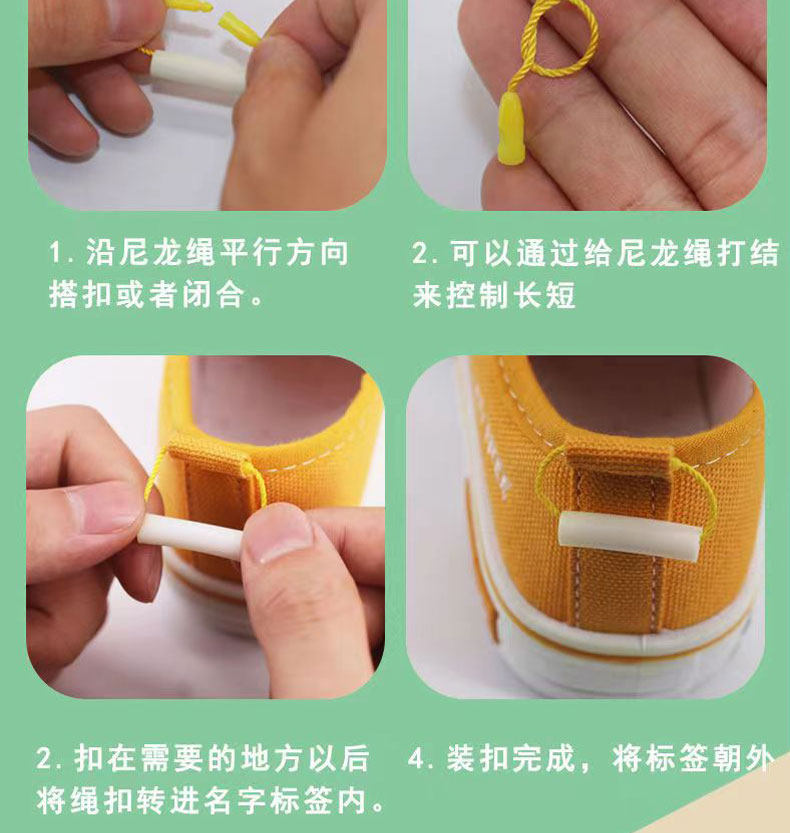 1. 沿尼龙绳平行方向搭扣或者闭合。

2. 可以通过给尼龙绳打结来控制长短

2. 扣在需要的地方以后将绳扣转进名字标签内。

4. 装扣完成，将标签朝外