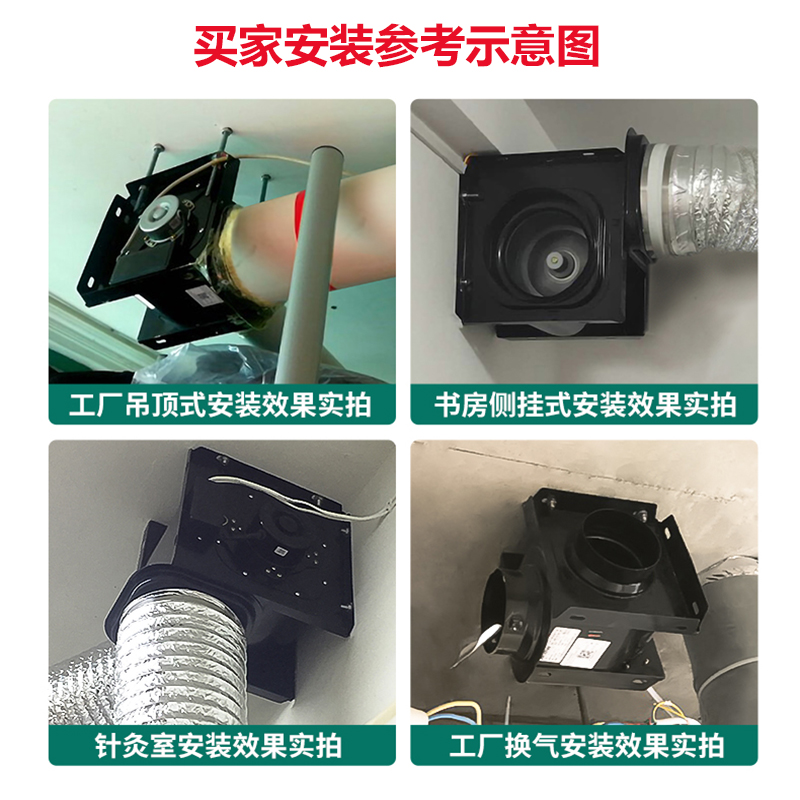 买家安装参考示意图

工厂吊顶式安装效果实拍

书房侧挂式安装效果实拍

针灸室安装效果实拍

工厂换气安装效果实拍