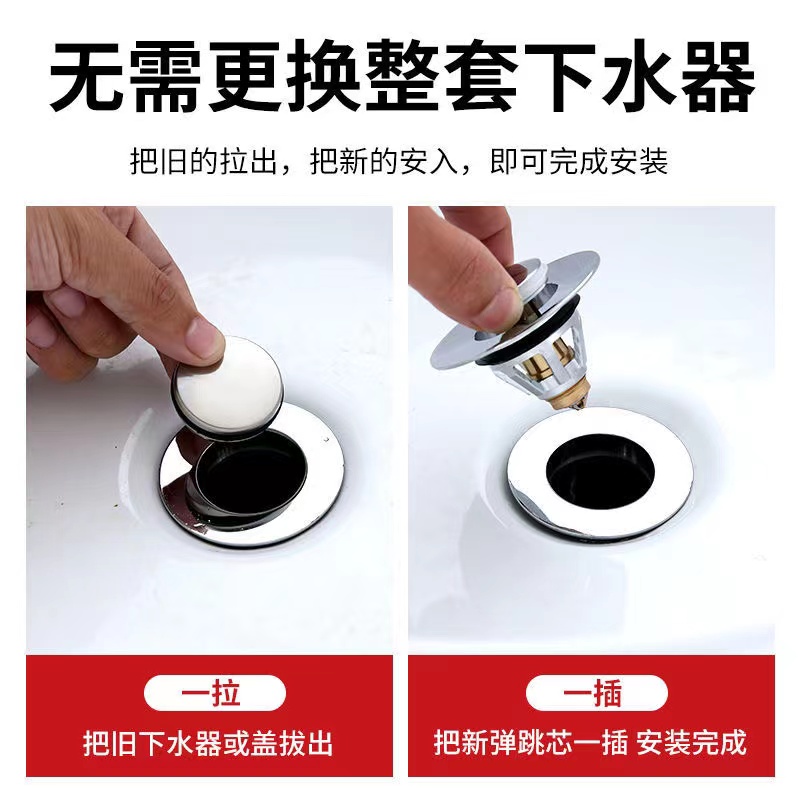 无需更换整套下水器

把旧的拉出，把新的安入，即可完成安装

一拉

把旧下水器或盖拔出

一插

把新弹跳芯一插 安装完成