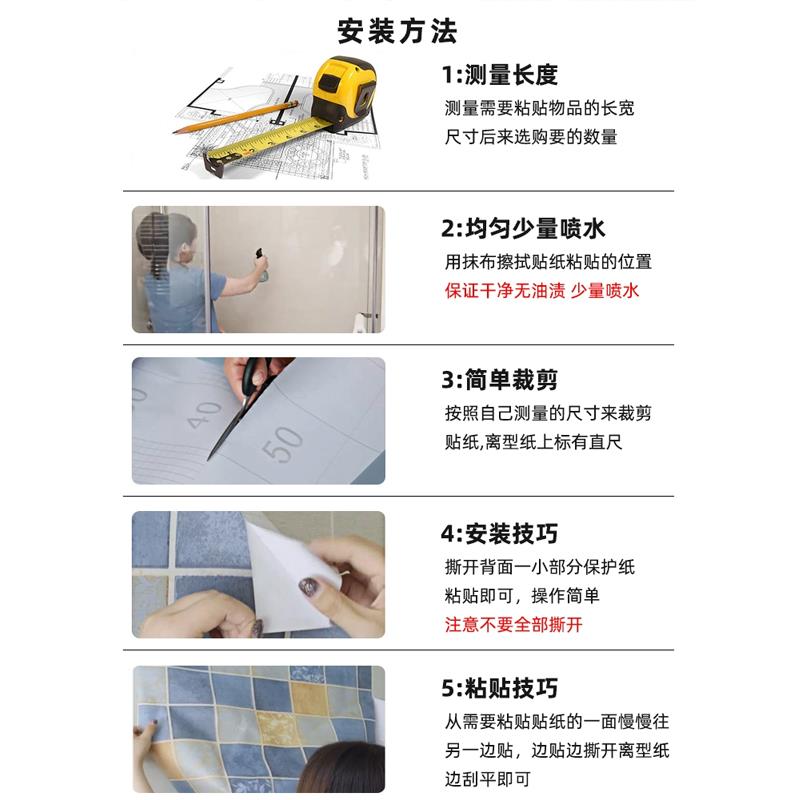 安装方法

1:测量长度
测量需要粘贴物品的长宽尺寸后来选购要的数量

2:均匀少量喷水
用抹布擦拭贴纸粘贴的位置
保证干净无油渍 少量喷水

40
50
3:简单裁剪
按照自己测量的尺寸来裁剪贴纸,离型纸上标有直尺

4:安装技巧
撕开背面一小部分保护纸粘贴即可，操作简单
注意不要全部撕开

5:粘贴技巧
从需要粘贴贴纸的一面慢慢往另一边贴，边贴边撕开离型纸边刮平即可