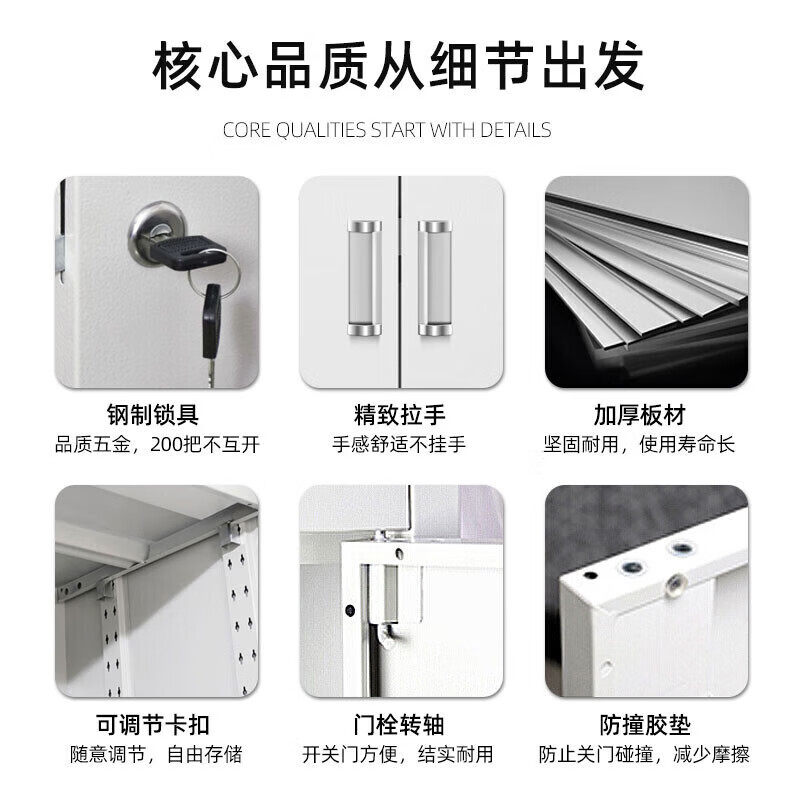 核心品质从细节出发

CORE QUALITIES START WITH DETAILS

钢制锁具
品质五金，200把不互开

精致拉手
手感舒适不挂手

加厚板材
坚固耐用，使用寿命长

可调节卡扣
随意调节，自由存储

门栓转轴
开关门方便，结实耐用

防撞胶垫
防止关门碰撞，减少摩擦