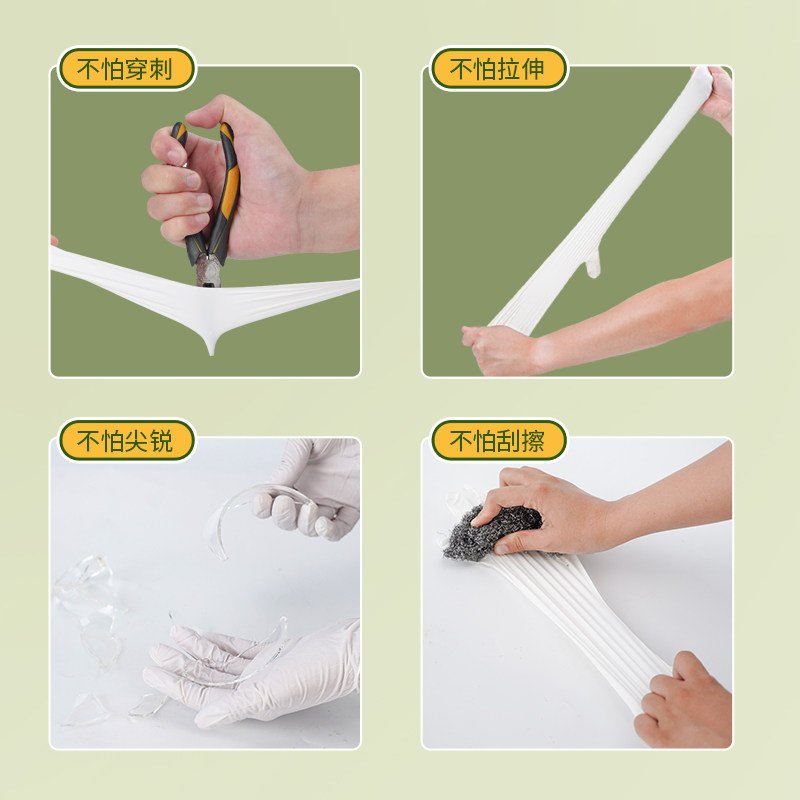 不怕穿刺

不怕拉伸

不怕尖锐

不怕刮擦