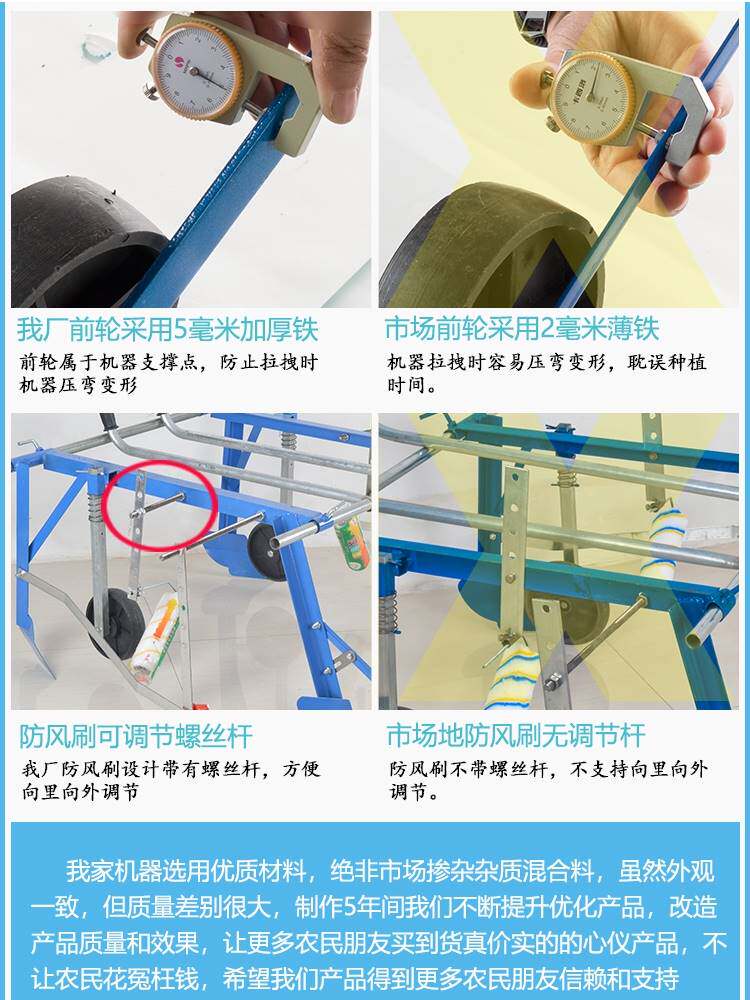 我厂前轮采用5毫米加厚铁

前轮属于机器支撑点，防止拉拽时机器压弯变形

市场前轮采用2毫米薄铁

机器拉拽时容易压弯变形，耽误种植时间。

防风刷可调节螺丝杆

我厂防风刷设计带有螺丝杆，方便向里向外调节

市场地防风刷无调节杆

防风刷不带螺丝杆，不支持向里向外调节。

我家机器选用优质材料，绝非市场掺杂杂质混合料，虽然外观一致，但质量差别很大，制作5年间我们不断提升优化产品，改造产品质量和效果，让更多农民朋友买到货真价实的的心仪产品，不让农民花冤枉钱，希望我们产品得到更多农民朋友信赖和支持