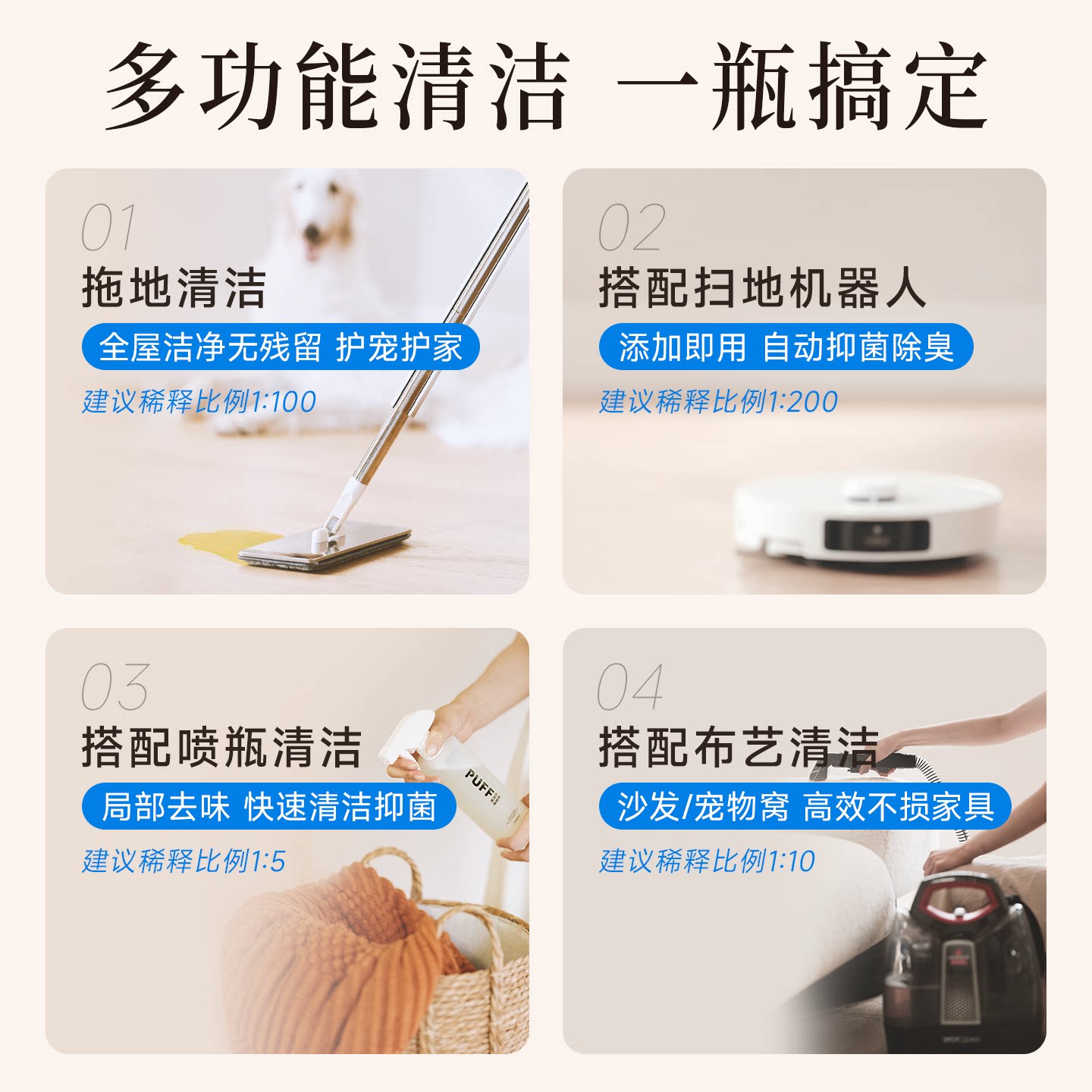 多功能清洁 一瓶搞定

01
拖地清洁
全屋洁净无残留 护宠护家
建议稀释比例1:100

02
搭配扫地机器人
添加即用 自动抑菌除臭
建议稀释比例1:200

03
搭配喷瓶清洁
局部去味 快速清洁抑菌
建议稀释比例1:5

PUFF

04
搭配布艺清洁
沙发/宠物窝 高效不损家具
建议稀释比例1:10