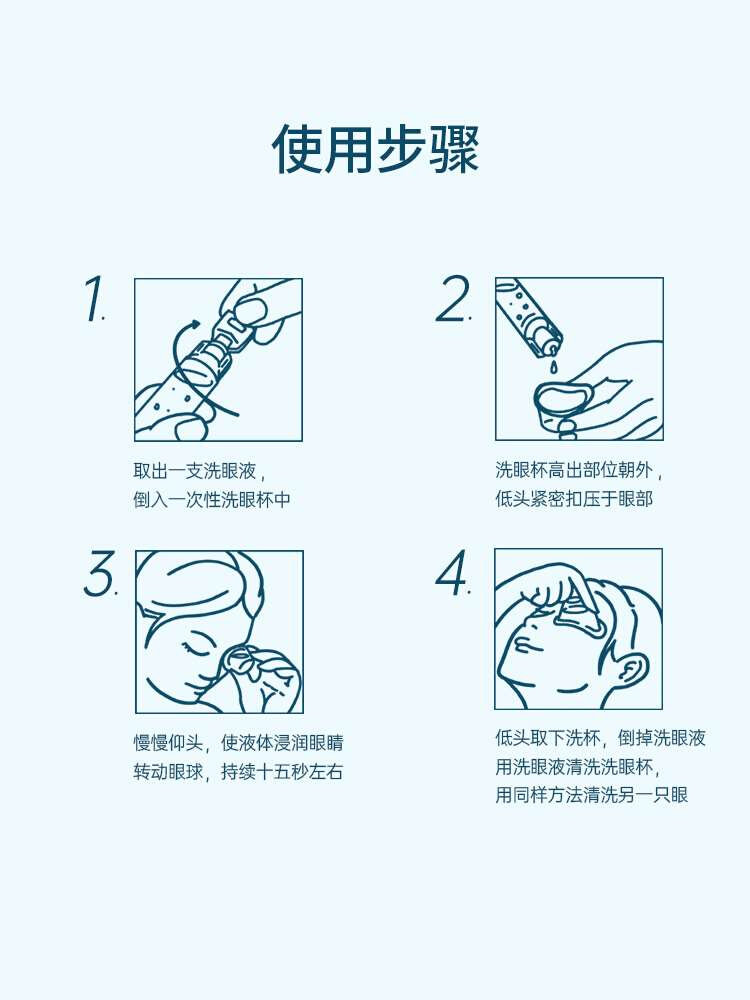 使用步骤

1.

取出一支洗眼液，
倒入一次性洗眼杯中

2.

洗眼杯高出部位朝外，
低头紧密扣压于眼部

3.

慢慢仰头，使液体浸润眼睛
转动眼球，持续十五秒左右

4.

低头取下洗杯，倒掉洗眼液
用洗眼液清洗洗眼杯，
用同样方法清洗另一只眼