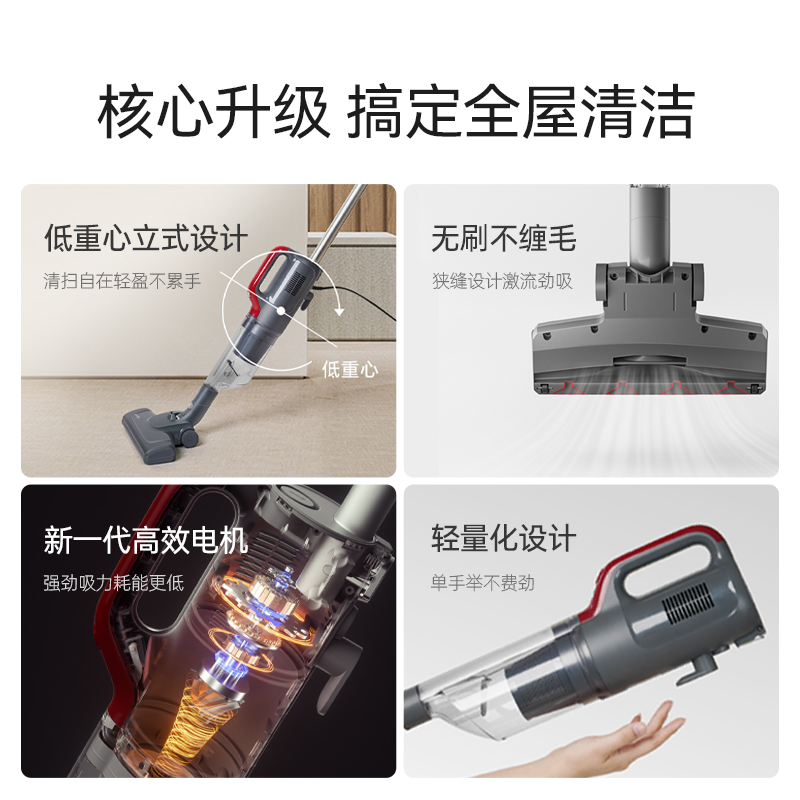 核心升级 搞定全屋清洁

低重心立式设计
清扫自在轻盈不累手
低重心

无刷不缠毛
狭缝设计激流劲吸

新一代高效电机
强劲吸力耗能更低

轻量化设计
单手举不费劲