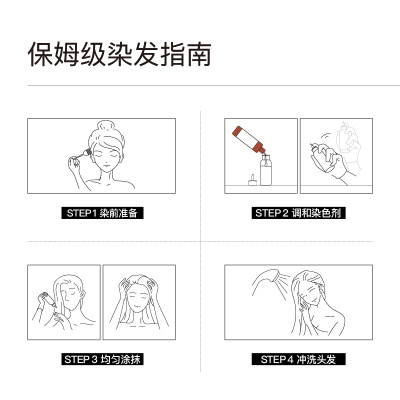 保姆级染发指南

STEP1 染前准备

STEP2 调和染色剂

STEP3 均匀涂抹

STEP4 冲洗头发