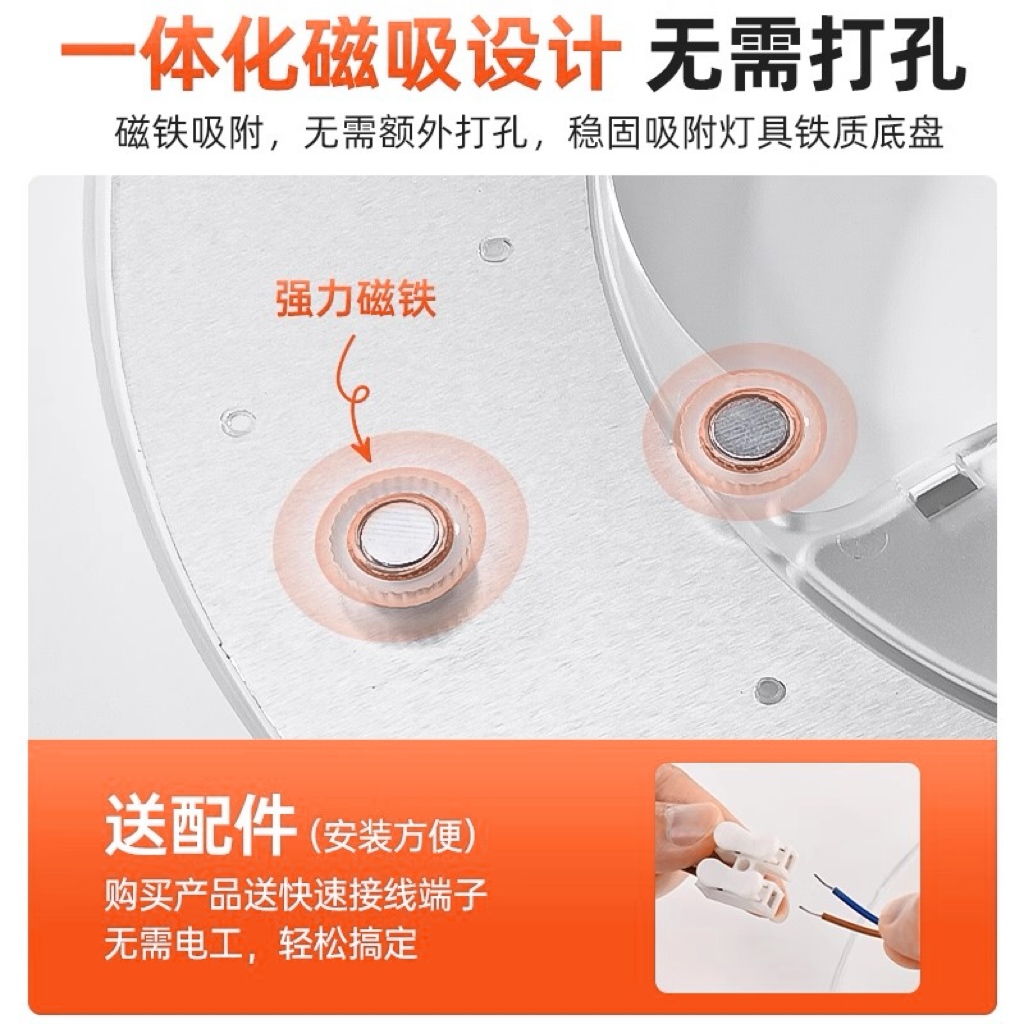 一体化磁吸设计 无需打孔

磁铁吸附，无需额外打孔，稳固吸附灯具铁质底盘

强力磁铁

送配件（安装方便）

购买产品送快速接线端子

无需电工，轻松搞定