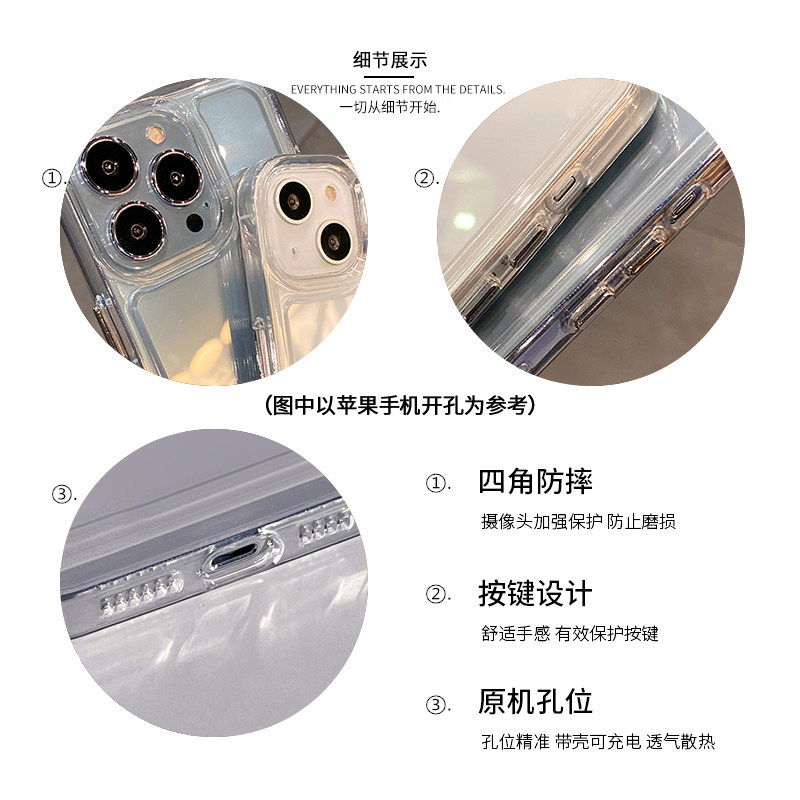 细节展示
EVERYTHING STARTS FROM THE DETAILS.
一切从细节开始.

①.

②.

(图中以苹果手机开孔为参考)

③.

①. 四角防摔
摄像头加强保护 防止磨损

②. 按键设计
舒适手感 有效保护按键

③. 原机孔位
孔位精准 带壳可充电 透气散热