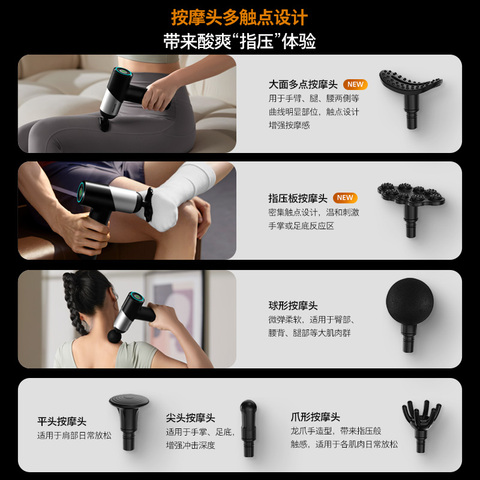 按摩头多触点设计
带来酸爽“指压”体验

大面多点按摩头 NEW
用于手臂、腿、腰两侧等曲线明显部位，触点设计增强按摩感

指压板按摩头 NEW
密集触点设计，温和刺激手掌或足底反应区

球形按摩头
微弹柔软，适用于臀部、腰背、腿部等大肌肉群

平头按摩头
适用于肩部日常放松

尖头按摩头
适用于手掌、足底，增强冲击深度

爪形按摩头
龙爪手造型，带来指压般触感，适用于各肌肉日常放松