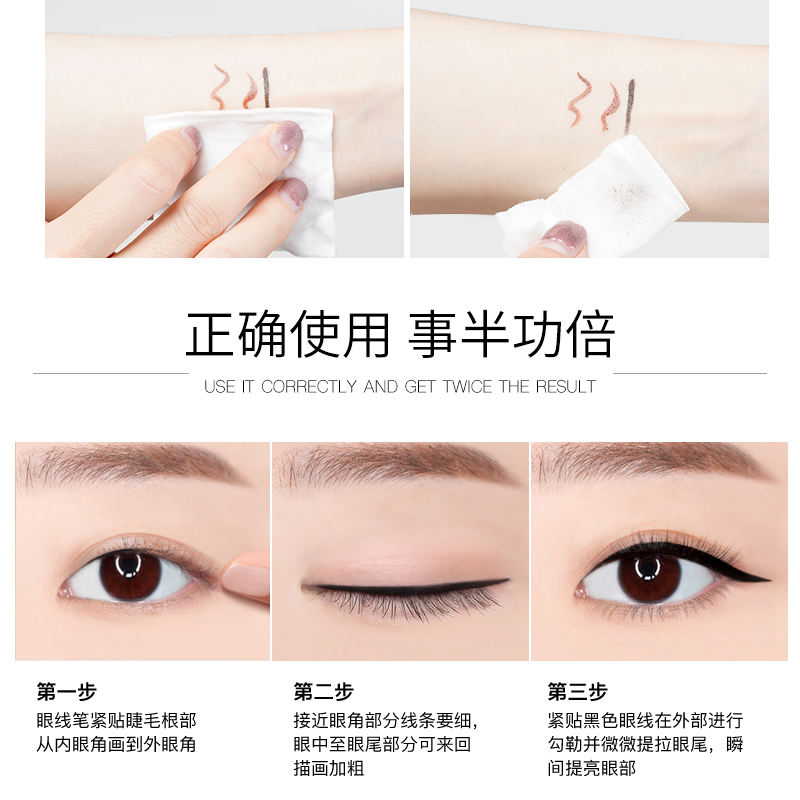 正确使用 事半功倍

USE IT CORRECTLY AND GET TWICE THE RESULT

第一步

眼线笔紧贴睫毛根部从内眼角画到外眼角

第二步

接近眼角部分线条要细，眼中至眼尾部分可来回描画加粗

第三步

紧贴黑色眼线在外部进行勾勒并微微提拉眼尾，瞬间提亮眼部