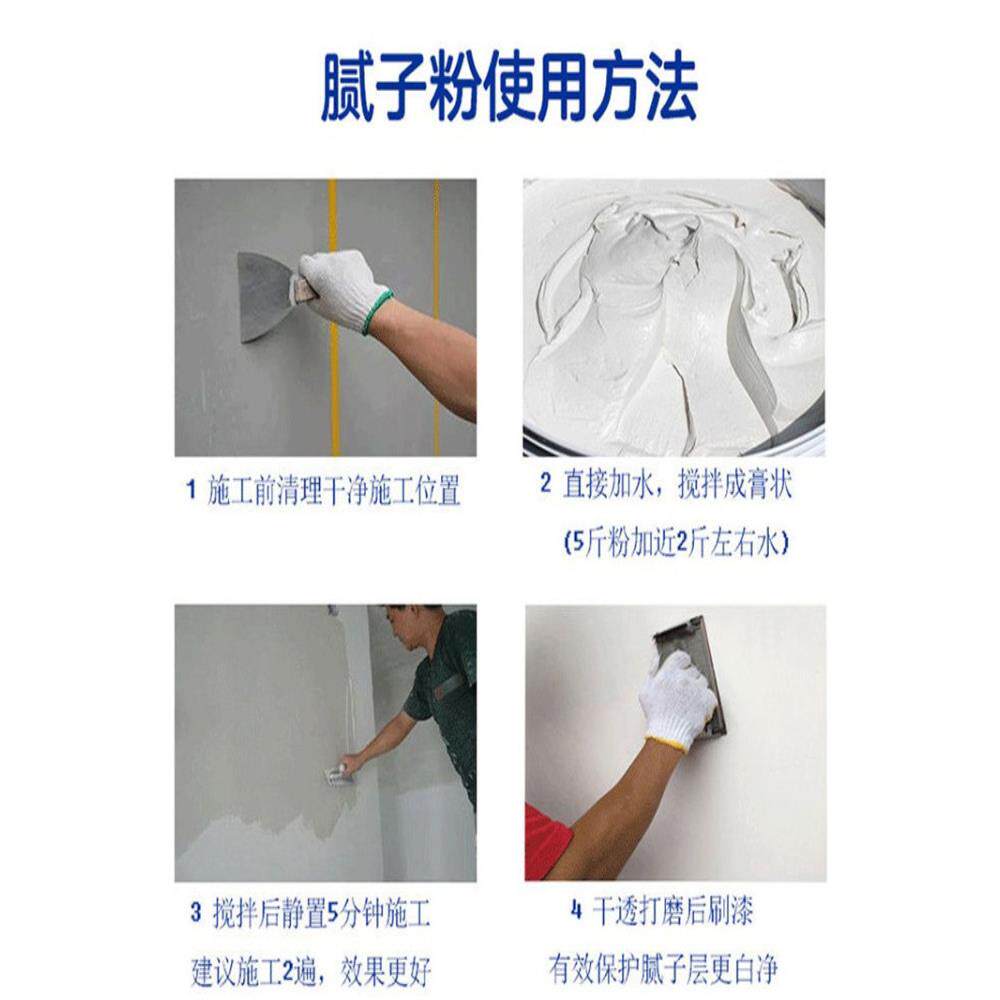 腻子粉使用方法

1 施工前清理干净施工位置

2 直接加水，搅拌成膏状
(5斤粉加近2斤左右水)

3 搅拌后静置5分钟施工
建议施工2遍，效果更好

4 干透打磨后刷漆
有效保护腻子层更白净