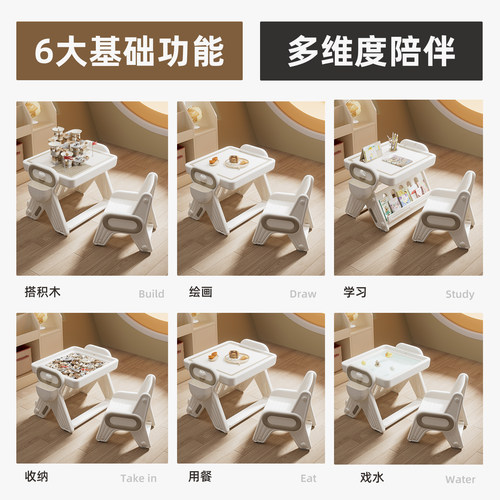 6大基础功能

多维度陪伴

搭积木 Build

绘画 Draw

学习 Study

收纳 Take in

用餐 Eat

戏水 Water