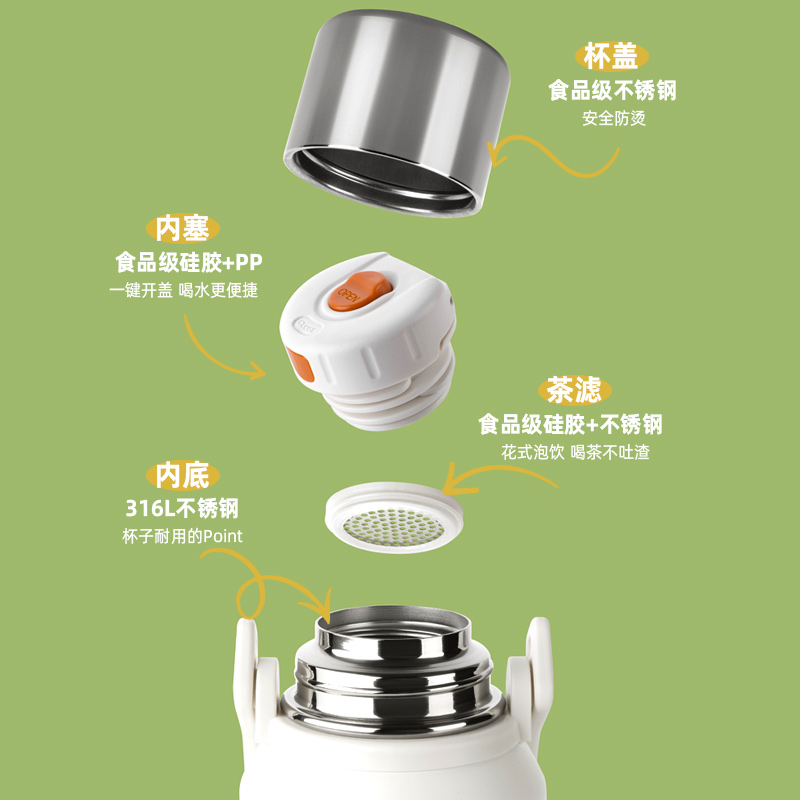 杯盖
食品级不锈钢
安全防烫

内塞
食品级硅胶+PP
一键开盖 喝水更便捷

OPEN

茶滤
食品级硅胶+不锈钢
花式泡饮 喝茶不吐渣

内底
316L不锈钢
杯子耐用的Point