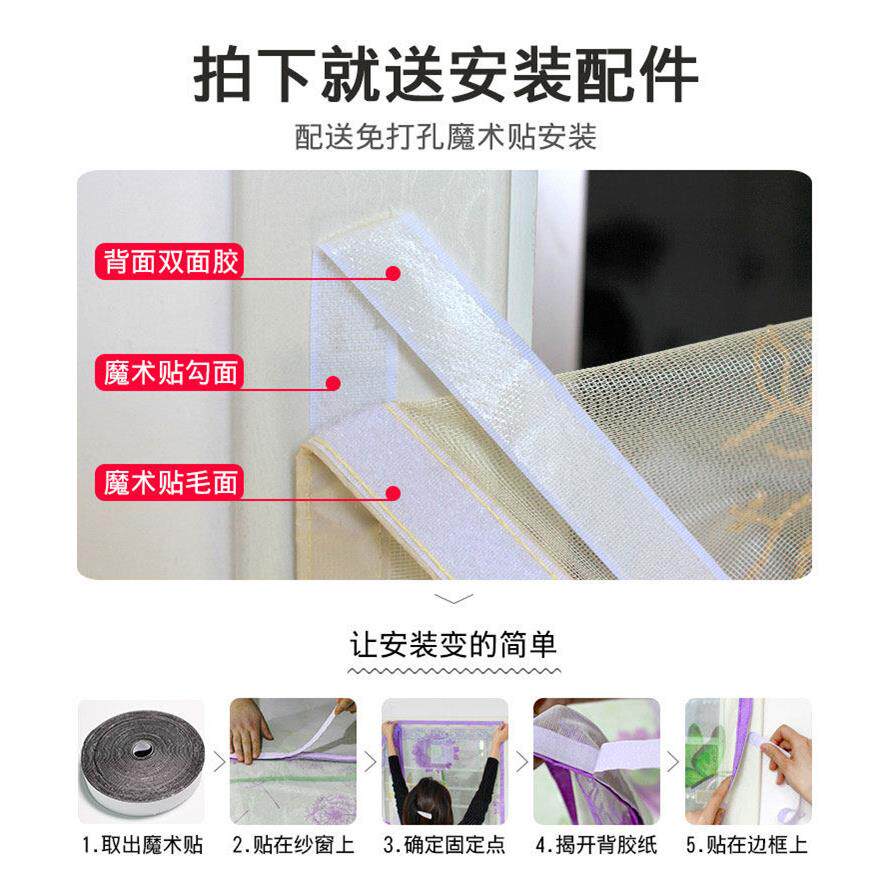 拍下就送安装配件

配送免打孔魔术贴安装

背面双面胶

魔术贴勾面

魔术贴毛面

让安装变的简单

1.取出魔术贴 2.贴在纱窗上 3.确定固定点 4.揭开背胶纸 5.贴在边框上