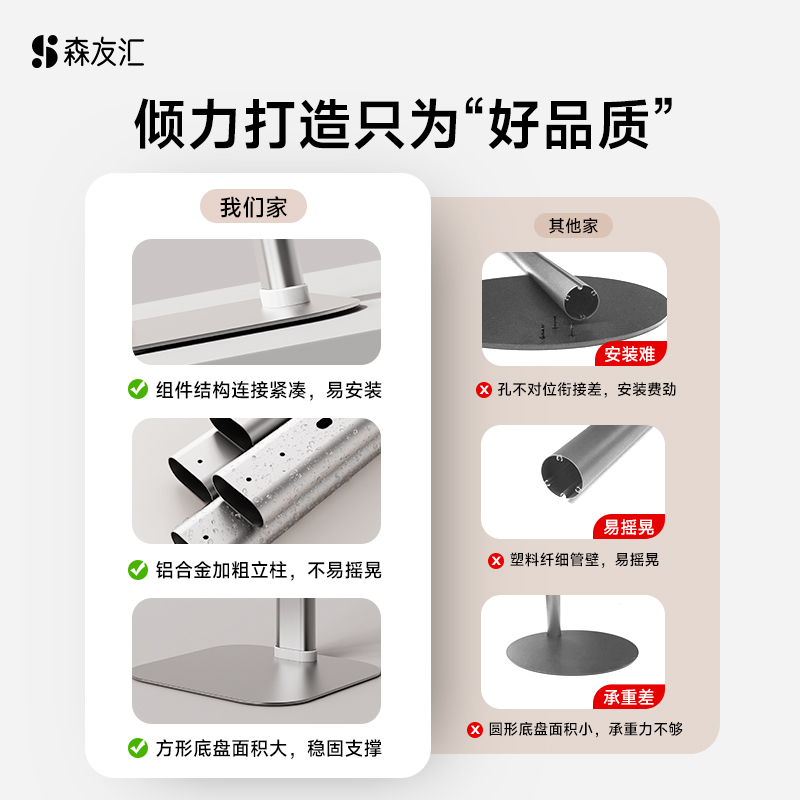 森友汇

倾力打造只为“好品质”

我们家

组件结构连接紧凑，易安装

铝合金加粗立柱，不易摇晃

方形底盘面积大，稳固支撑

其他家

安装难

孔不对位衔接差，安装费劲

易摇晃

塑料纤细管壁，易摇晃

承重差

圆形底盘面积小，承重力不够