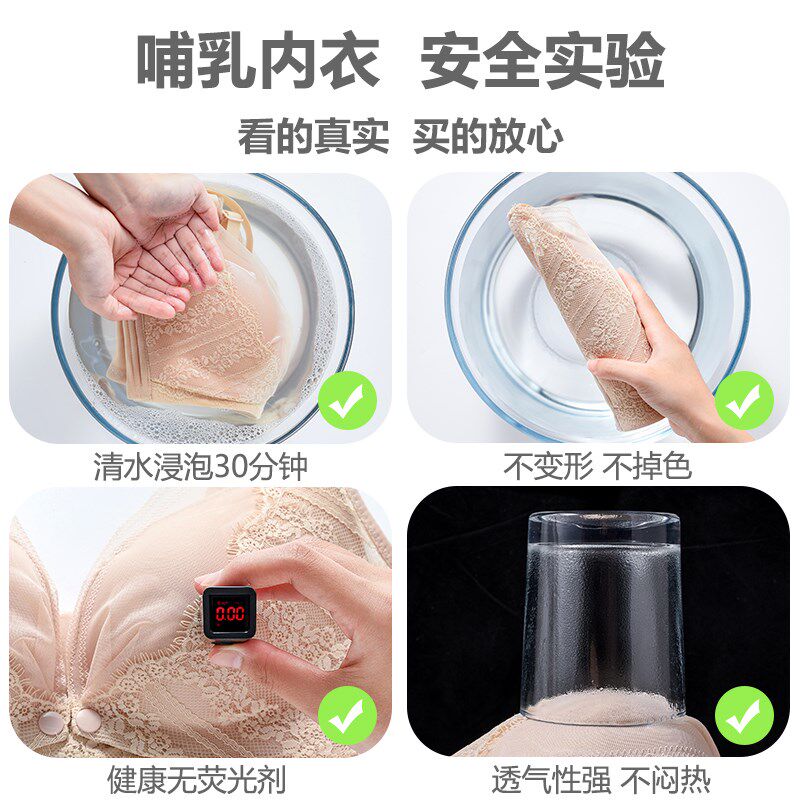 哺乳内衣 安全实验

看的真实 买的放心

清水浸泡30分钟

不变形 不掉色

0.00

健康无荧光剂

透气性强 不闷热