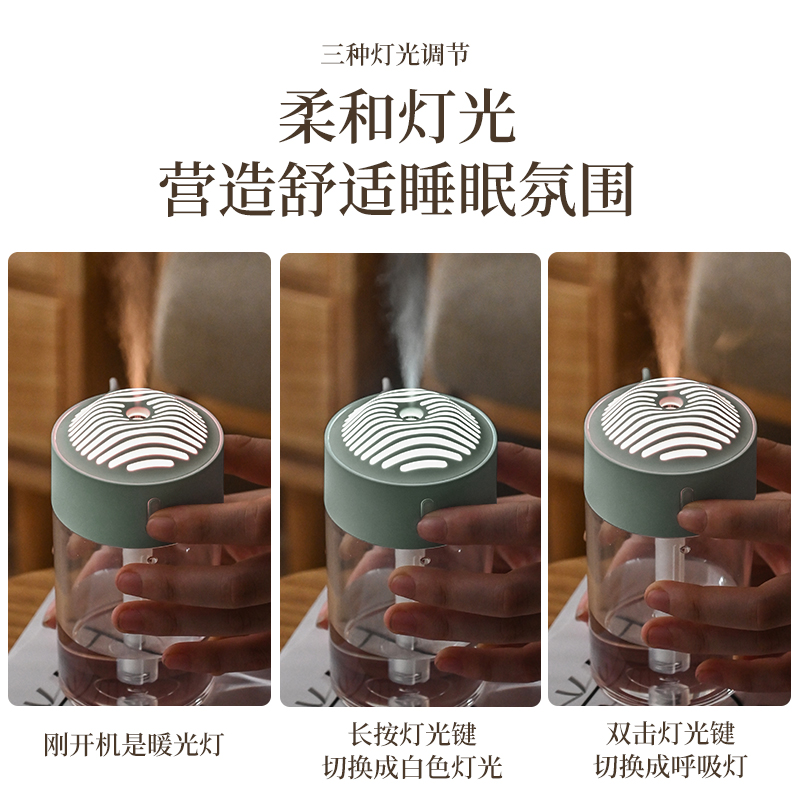 三种灯光调节

柔和灯光
营造舒适睡眠氛围

刚开机是暖光灯

长按灯光键
切换成白色灯光

双击灯光键
切换成呼吸灯