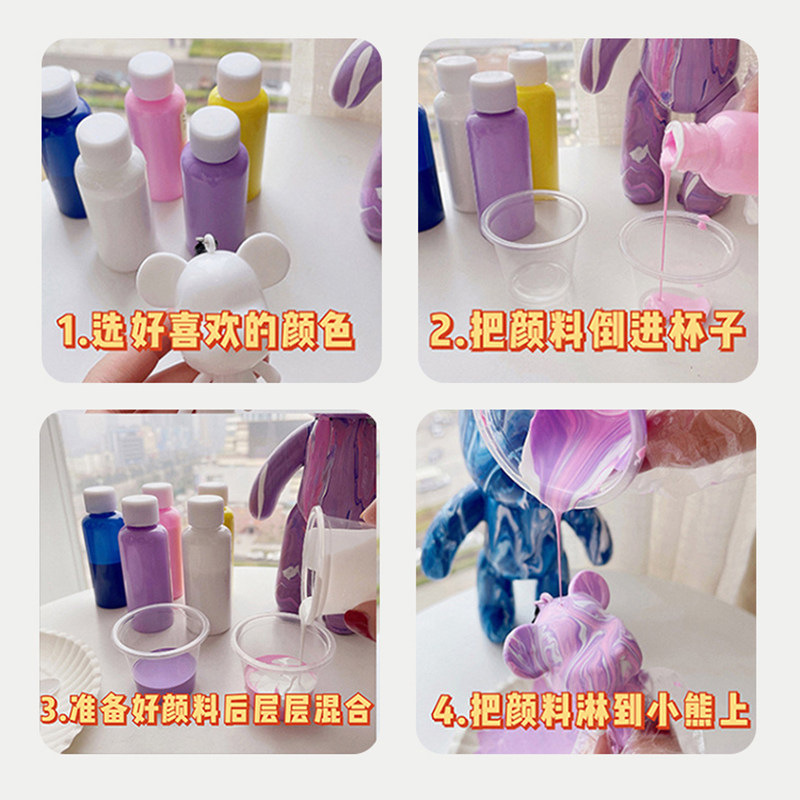 1.选好喜欢的颜色

2.把颜料倒进杯子

3.准备好颜料后层层混合

4.把颜料淋到小熊上