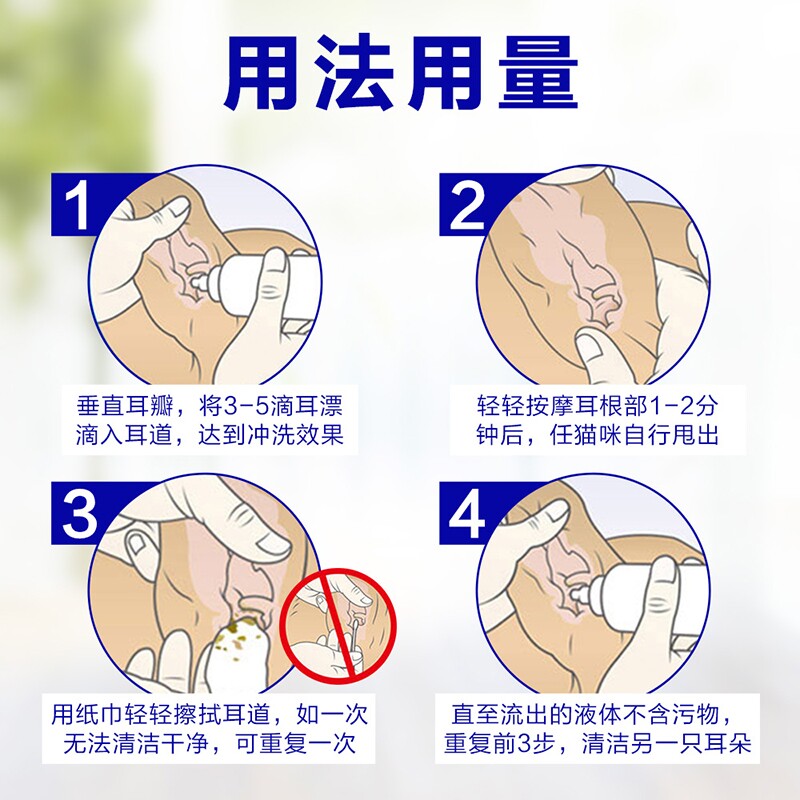 用法用量

1

垂直耳瓣，将3-5滴耳漂滴入耳道，达到冲洗效果

2

轻轻按摩耳根部1-2分钟后，任猫咪自行甩出

3

用纸巾轻轻擦拭耳道，如一次无法清洁干净，可重复一次

4

直至流出的液体不含污物，重复前3步，清洁另一只耳朵