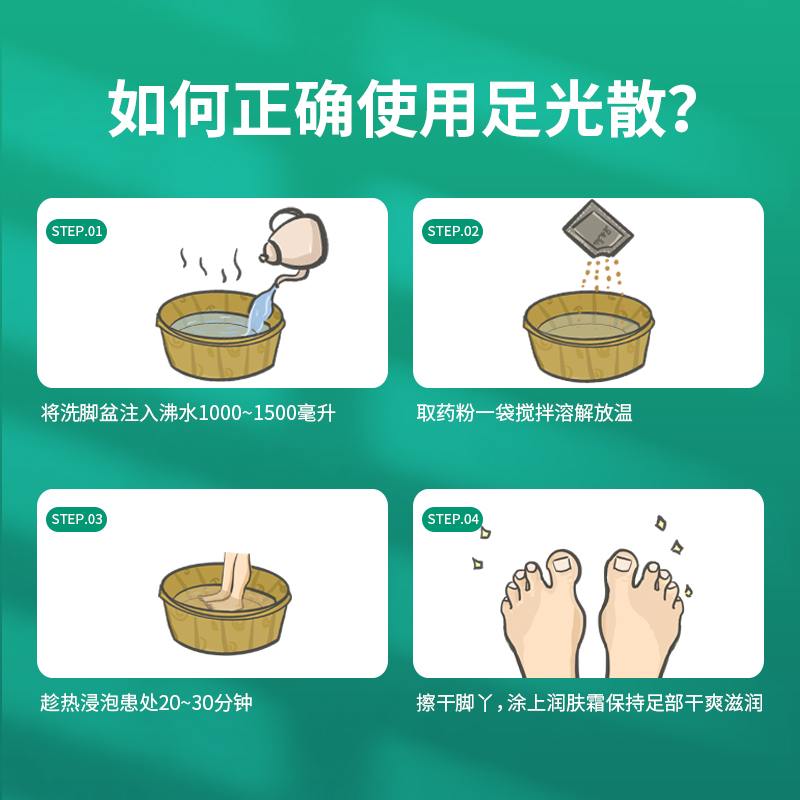 如何正确使用足光散?

STEP.01

将洗脚盆注入沸水1000~1500毫升

STEP.02

取药粉一袋搅拌溶解放温

STEP.03

趁热浸泡患处20~30分钟

STEP.04

擦干脚丫，涂上润肤霜保持足部干爽滋润