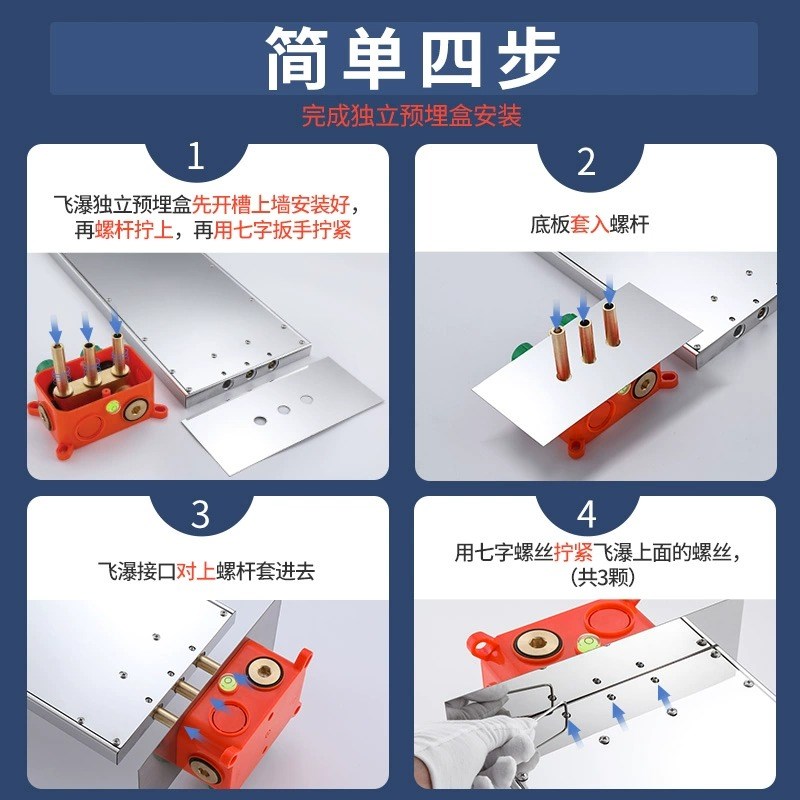 简单四步

完成独立预埋盒安装

1

飞瀑独立预埋盒先开槽上墙安装好，再螺杆拧上，再用七字扳手拧紧

2

底板套入螺杆

3

飞瀑接口对上螺杆套进去

4

用七字螺丝拧紧飞瀑上面的螺丝，(共3颗)