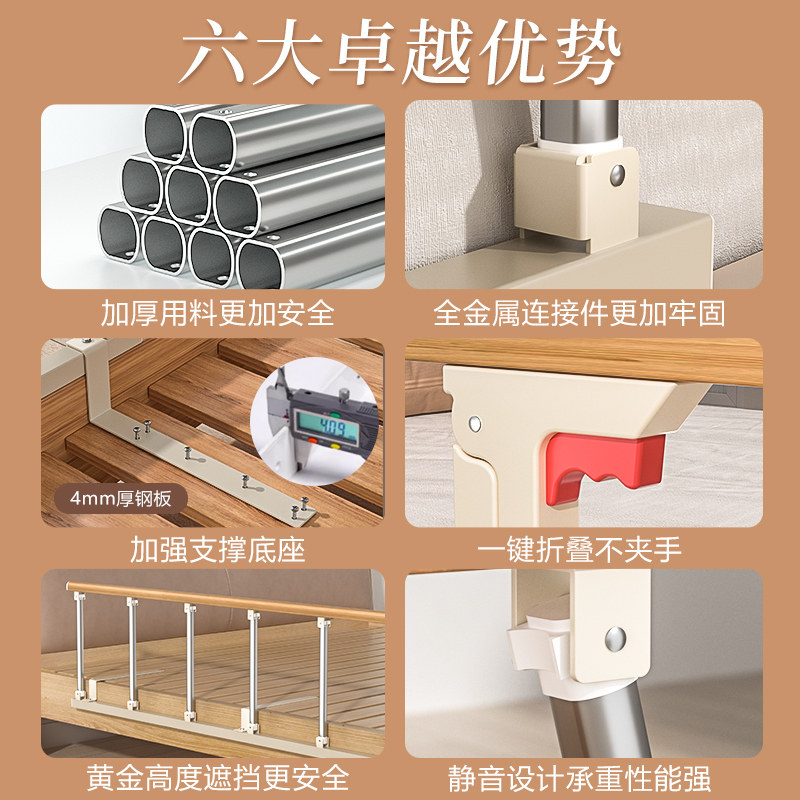 六大卓越优势

加厚用料更加安全

全金属连接件更加牢固

4.09

4mm厚钢板

加强支撑底座

一键折叠不夹手

黄金高度遮挡更安全

静音设计承重性能强