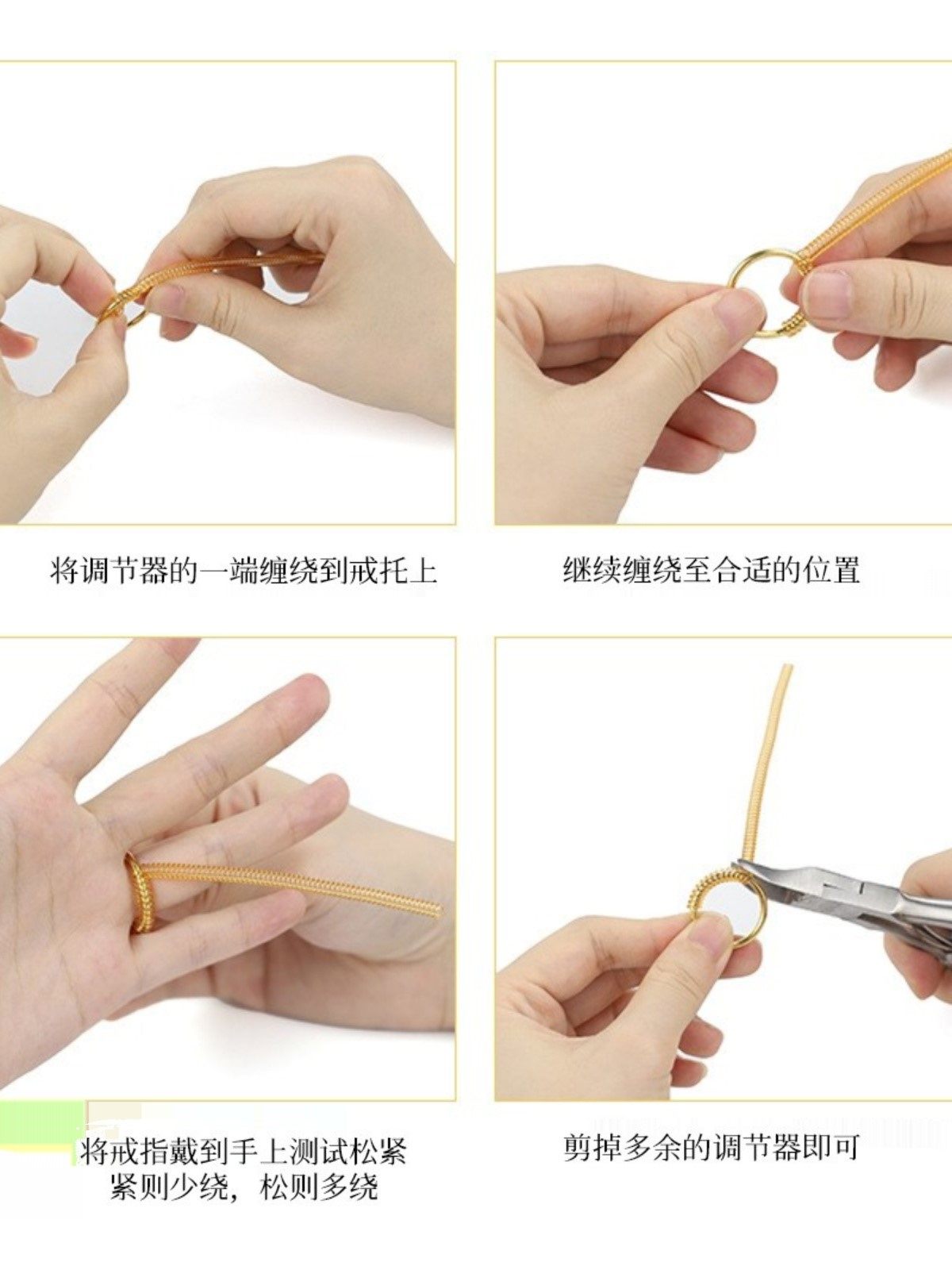 将调节器的一端缠绕到戒托上

继续缠绕至合适的位置

将戒指戴到手上测试松紧
紧则少绕，松则多绕

剪掉多余的调节器即可