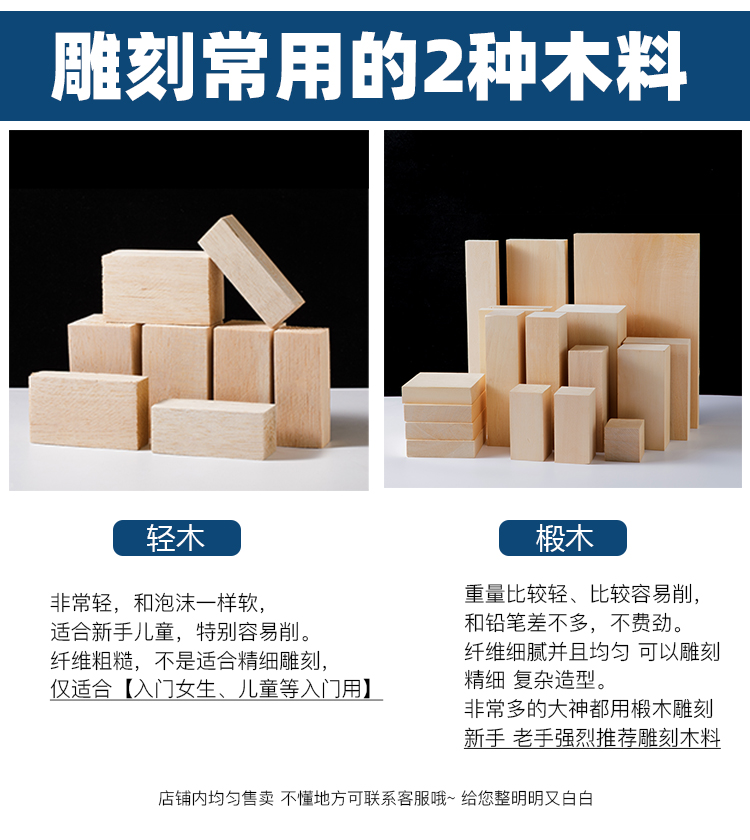 雕刻常用的2种木料

轻木

非常轻，和泡沫一样软，
适合新手儿童，特别容易削。
纤维粗糙，不是适合精细雕刻，
仅适合【入门女生、儿童等入门用】

椴木

重量比较轻、比较容易削，
和铅笔差不多，不费劲。
纤维细腻并且均匀 可以雕刻
精细 复杂造型。
非常多的大神都用椴木雕刻
新手 老手强烈推荐雕刻木料

店铺内均匀售卖 不懂地方可联系客服哦~ 给您整明明又白白