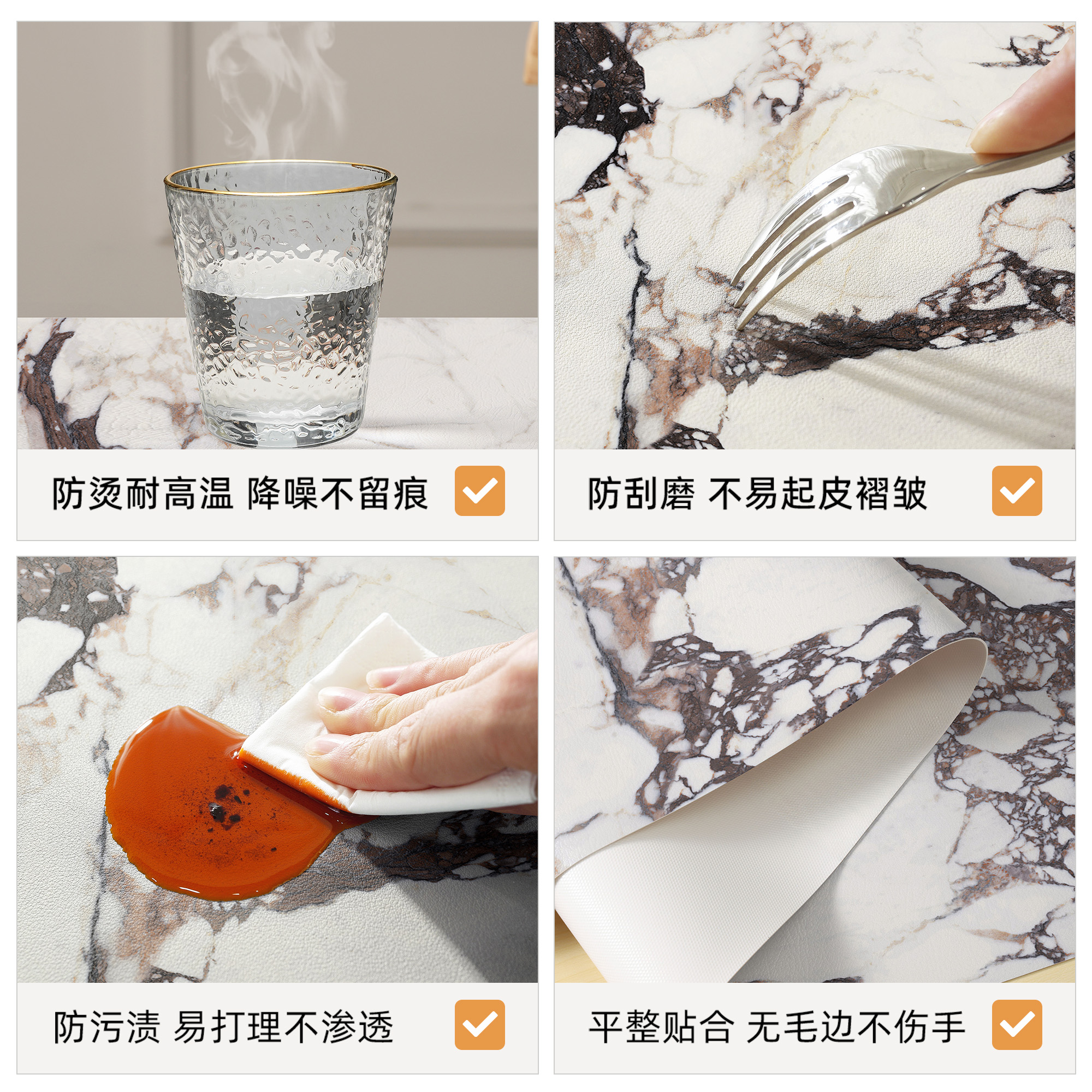 防烫耐高温 降噪不留痕

防刮磨 不易起皮褶皱

防污渍 易打理不渗透

平整贴合 无毛边不伤手