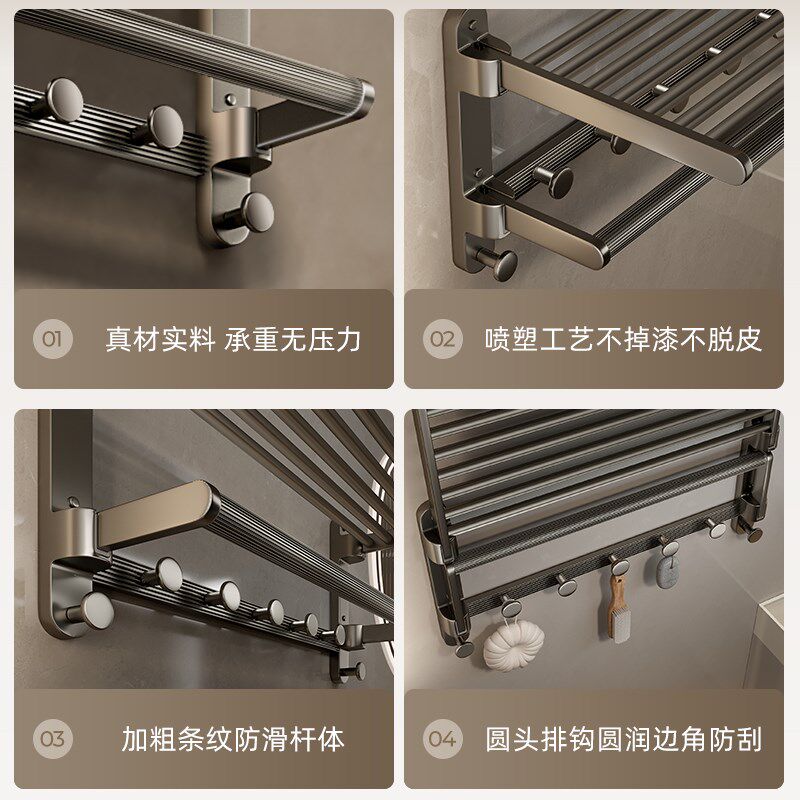 01 真材实料 承重无压力

02 喷塑工艺不掉漆不脱皮

03 加粗条纹防滑杆体

04 圆头排钩圆润边角防刮