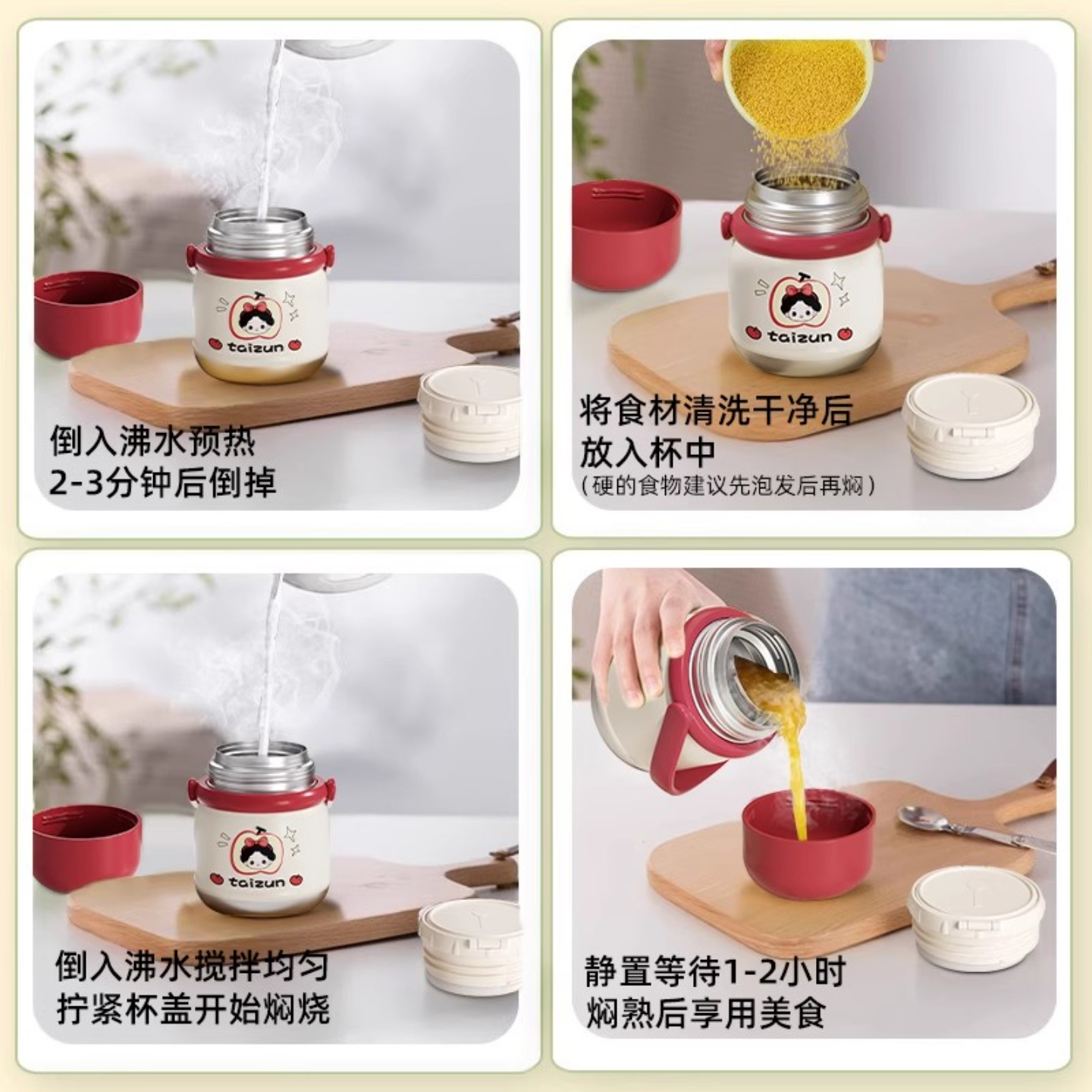 taizun

倒入沸水预热
2-3分钟后倒掉

taizun

将食材清洗干净后
放入杯中
（硬的食物建议先泡发后再焖）

taizun

倒入沸水搅拌均匀
拧紧杯盖开始焖烧

静置等待1-2小时
焖熟后享用美食