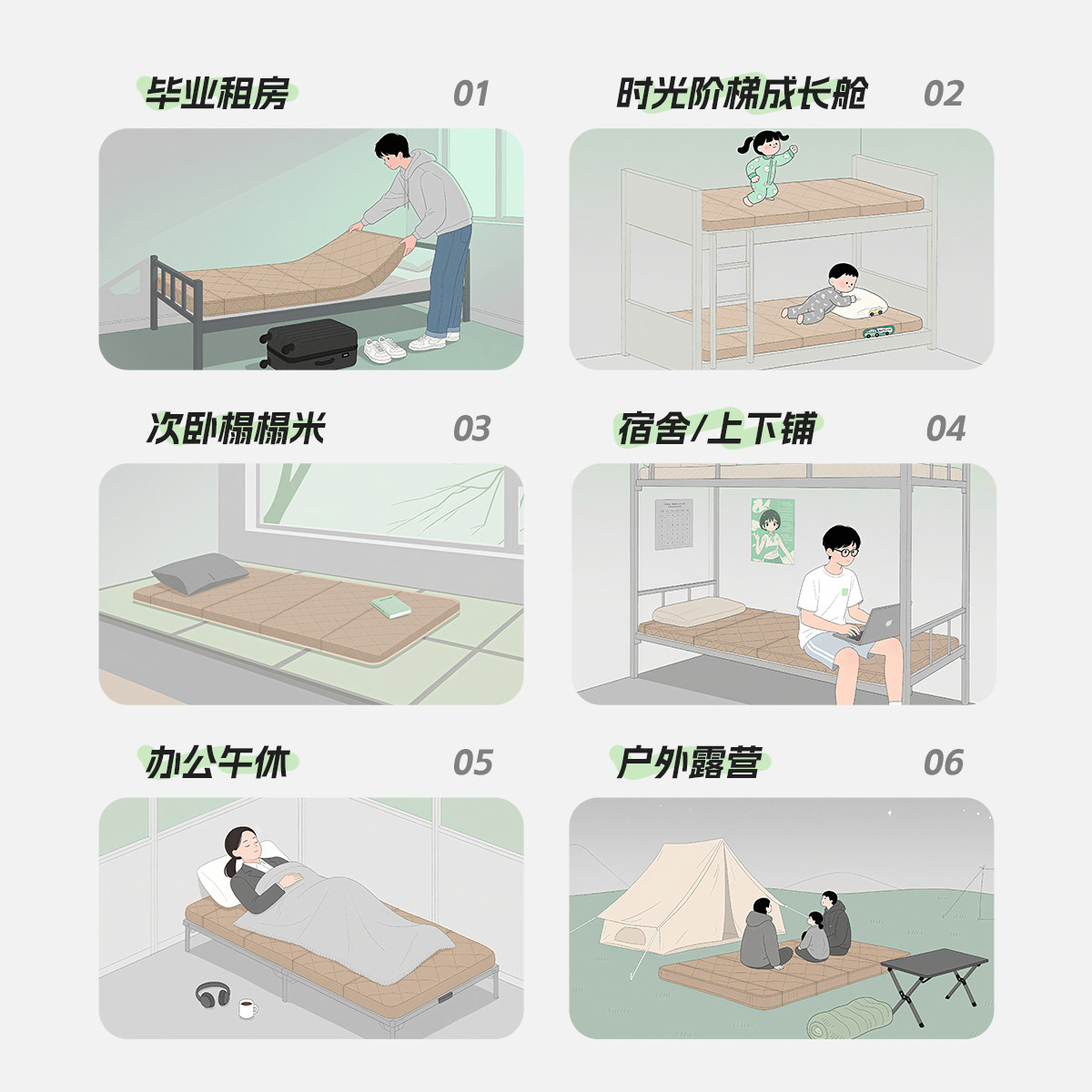 毕业租房 01

时光阶梯成长舱 02

次卧榻榻米 03

宿舍/上下铺 04

办公午休 05

户外露营 06