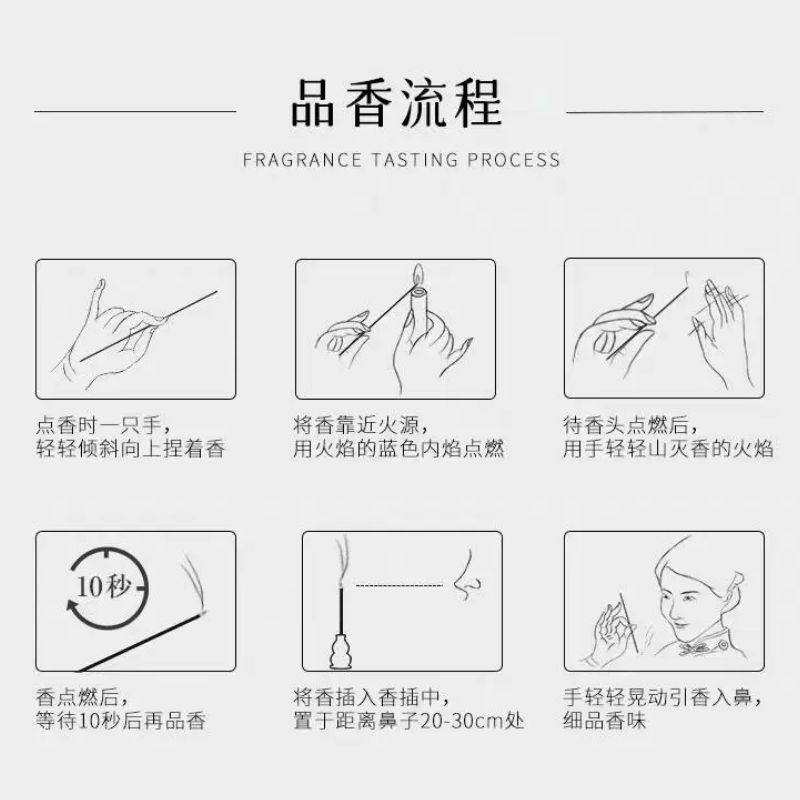 品香流程

FRAGRANCE TASTING PROCESS

点香时一只手，
轻轻倾斜向上捏着香

将香靠近火源，
用火焰的蓝色内焰点燃

待香头点燃后，
用手轻轻山灭香的火焰

10秒

香点燃后，
等待10秒后再品香

将香插入香插中，
置于距离鼻子20-30cm处

手轻轻晃动引香入鼻，
细品香味