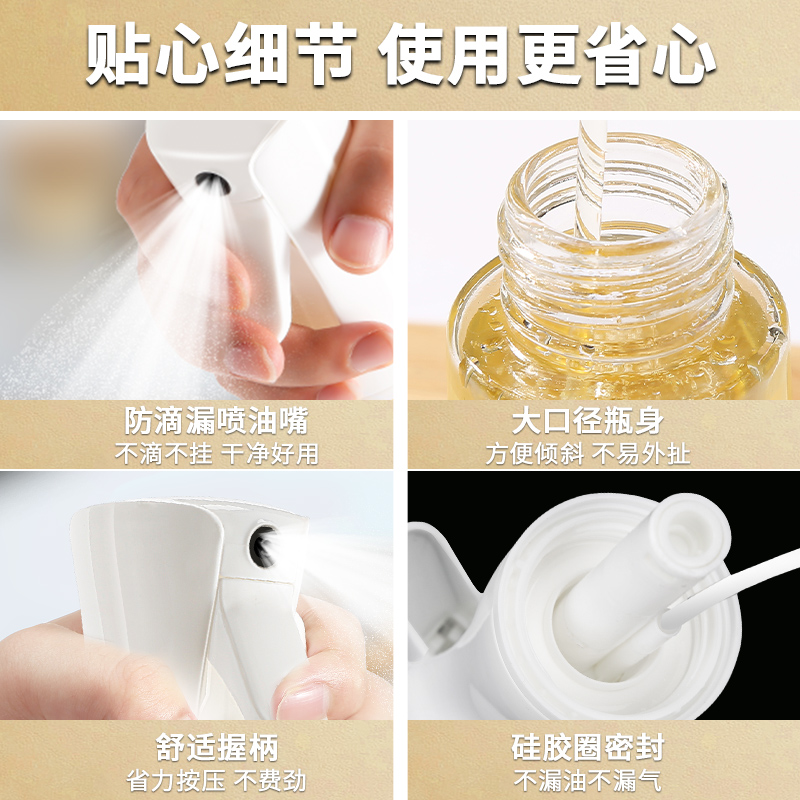 贴心细节 使用更省心

防滴漏喷油嘴
不滴不挂 干净好用

大口径瓶身
方便倾斜 不易外扯

舒适握柄
省力按压 不费劲

硅胶圈密封
不漏油不漏气