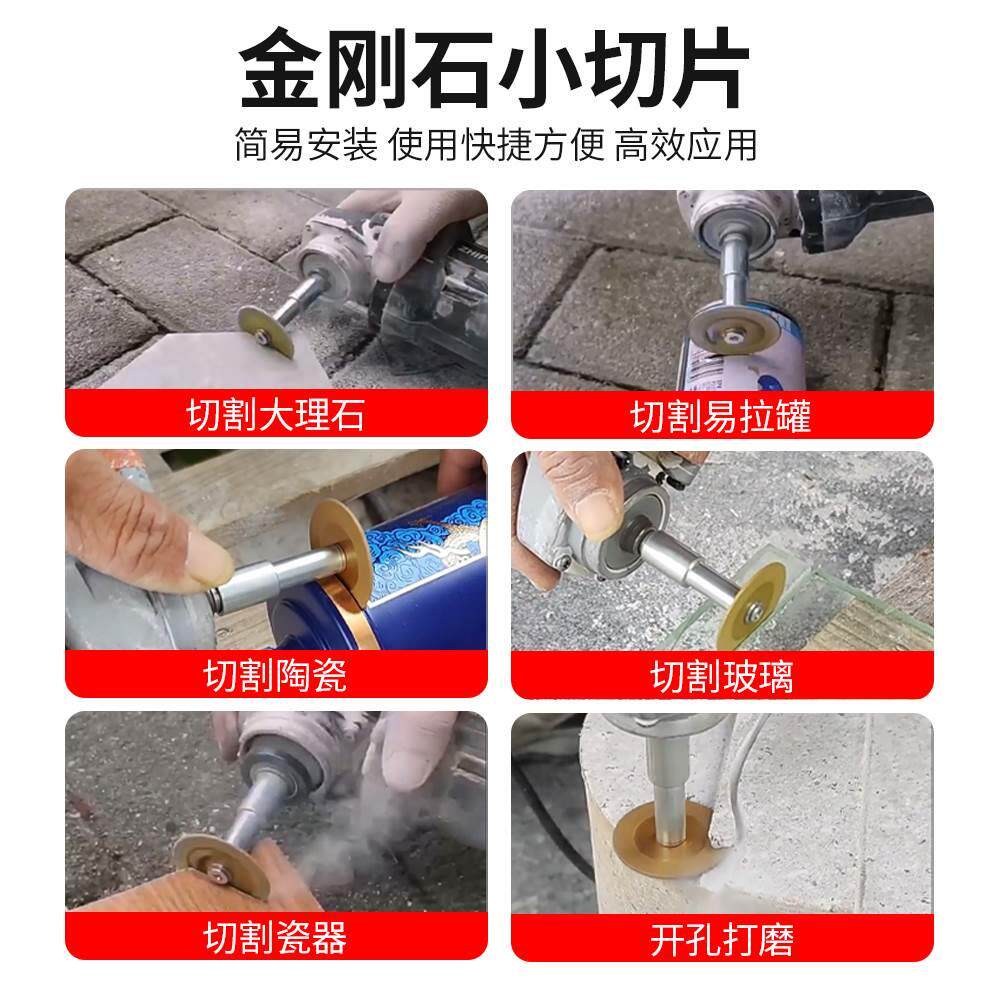 金刚石小切片

简易安装 使用快捷方便 高效应用

切割大理石

切割易拉罐

切割陶瓷

切割玻璃

切割瓷器

开孔打磨