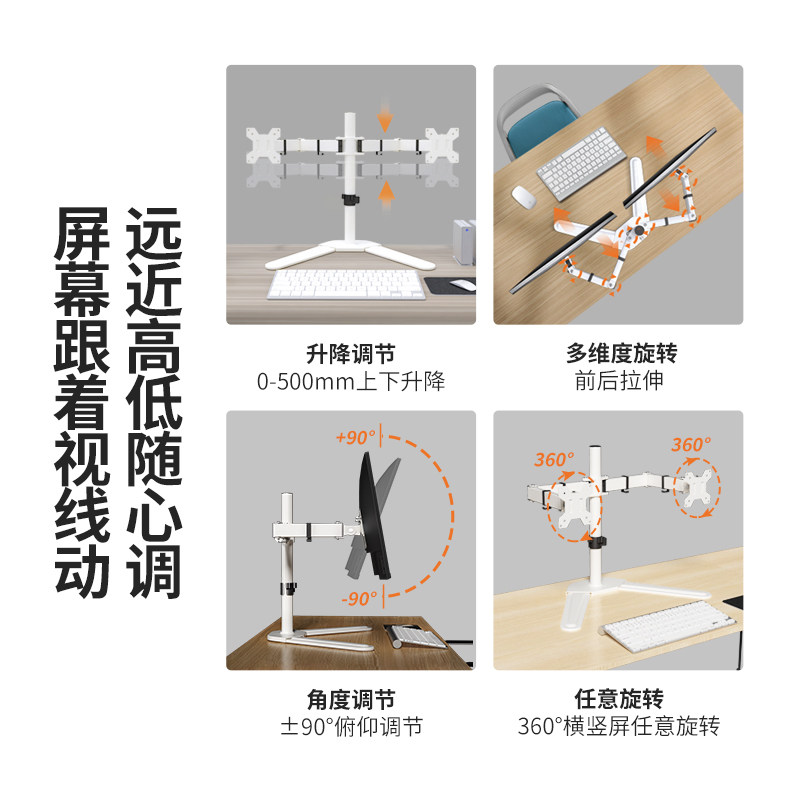 远近高低随心调

屏幕跟着视线动

升降调节
0-500mm上下升降

多维度旋转
前后拉伸

+90°

-90°

角度调节
±90°俯仰调节

360°

360°

任意旋转
360°横竖屏任意旋转