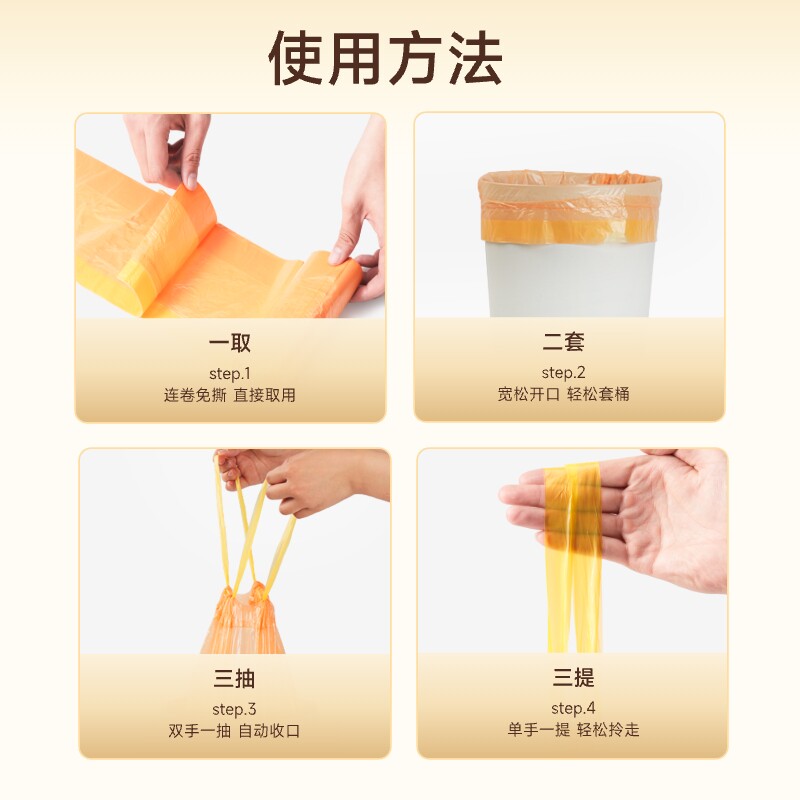 使用方法

一取
step.1
连卷免撕 直接取用

二套
step.2
宽松开口 轻松套桶

三抽
step.3
双手一抽 自动收口

三提
step.4
单手一提 轻松拎走