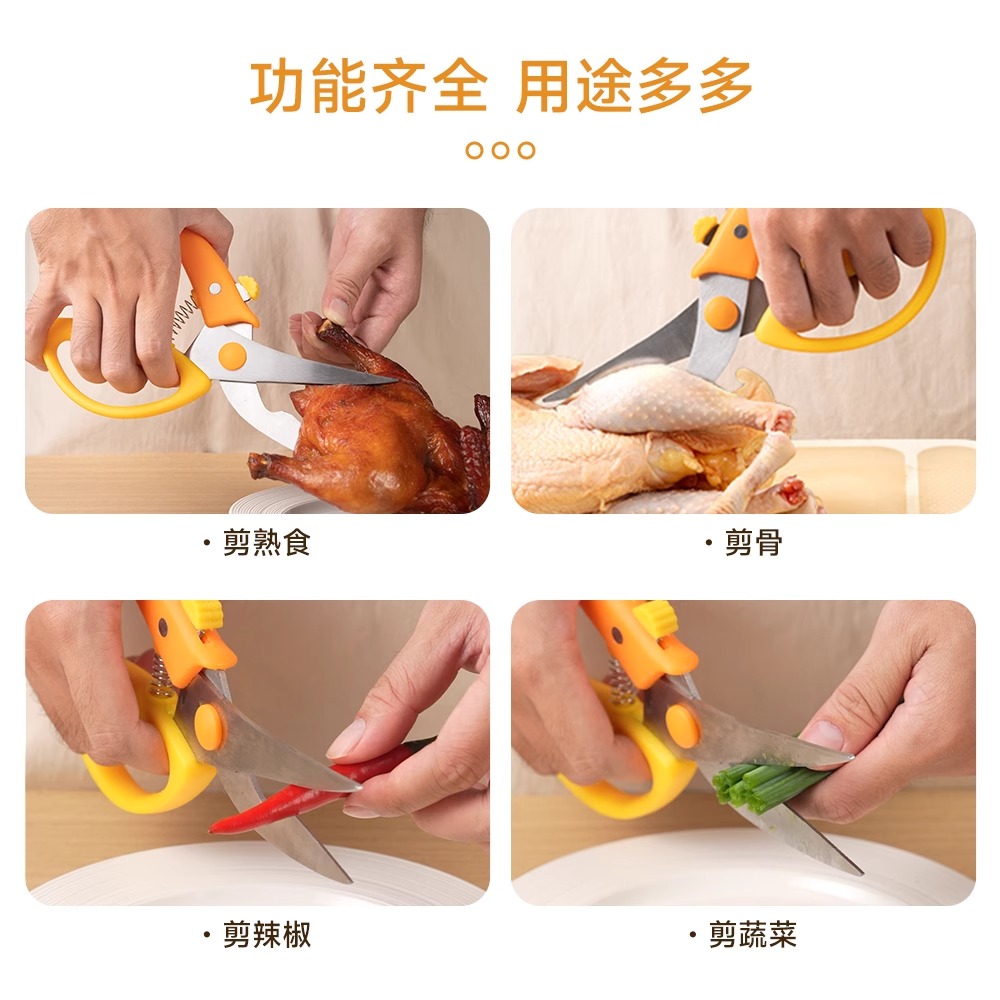 功能齐全 用途多多

· 剪熟食

· 剪骨

· 剪辣椒

· 剪蔬菜