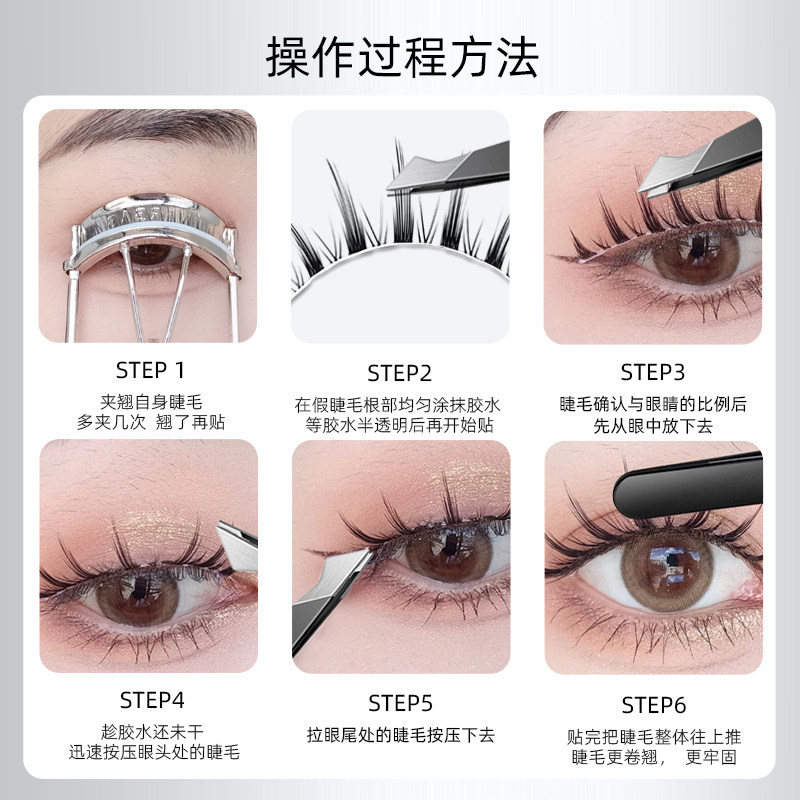 操作过程方法

STEP 1
夹翘自身睫毛
多夹几次 翘了再贴

STEP2
在假睫毛根部均匀涂抹胶水
等胶水半透明后再开始贴

STEP3
睫毛确认与眼睛的比例后
先从眼中放下去

STEP4
趁胶水还未干
迅速按压眼头处的睫毛

STEP5
拉眼尾处的睫毛按压下去

STEP6
贴完把睫毛整体往上推
睫毛更卷翘， 更牢固