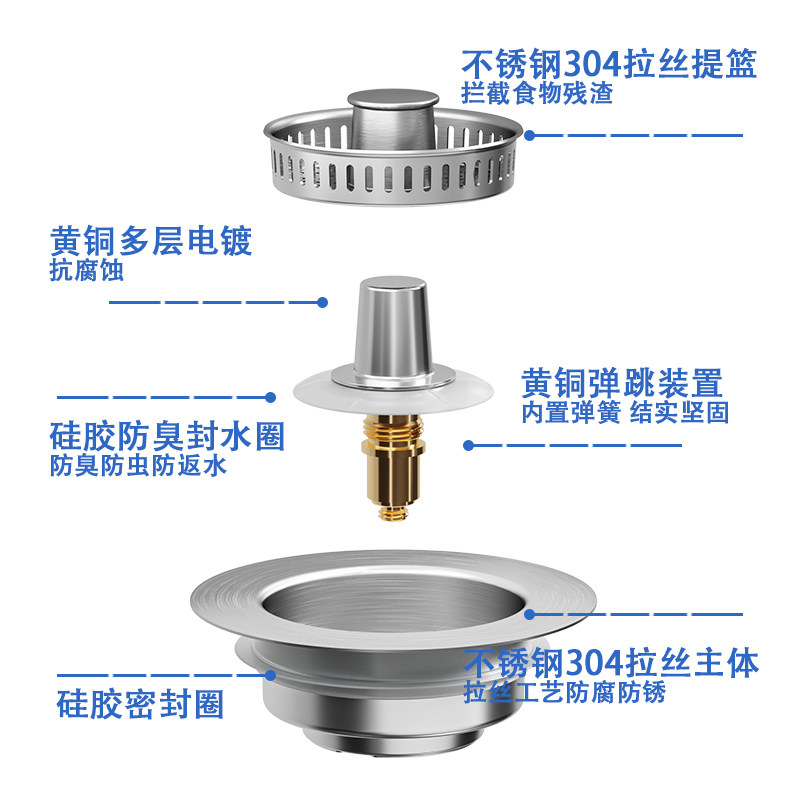 不锈钢304拉丝提篮
拦截食物残渣

黄铜多层电镀
抗腐蚀

黄铜弹跳装置
内置弹簧 结实坚固

硅胶防臭封水圈
防臭防虫防返水

不锈钢304拉丝主体
拉丝工艺防腐防锈

硅胶密封圈