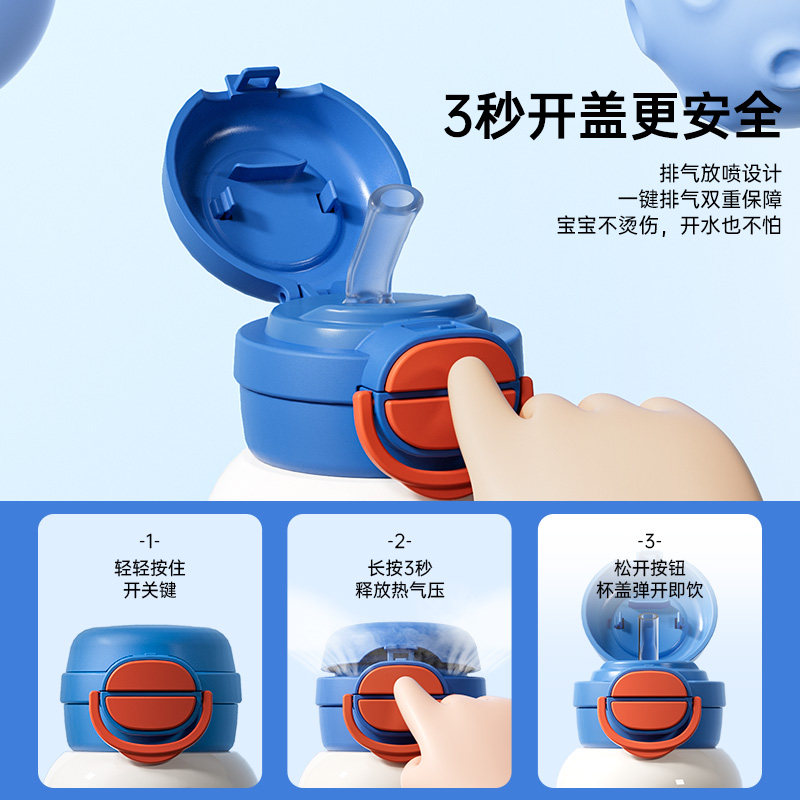 3秒开盖更安全

排气放喷设计
一键排气双重保障
宝宝不烫伤，开水也不怕

-1-
轻轻按住
开关键

-2-
长按3秒
释放热气压

-3-
松开按钮
杯盖弹开即饮