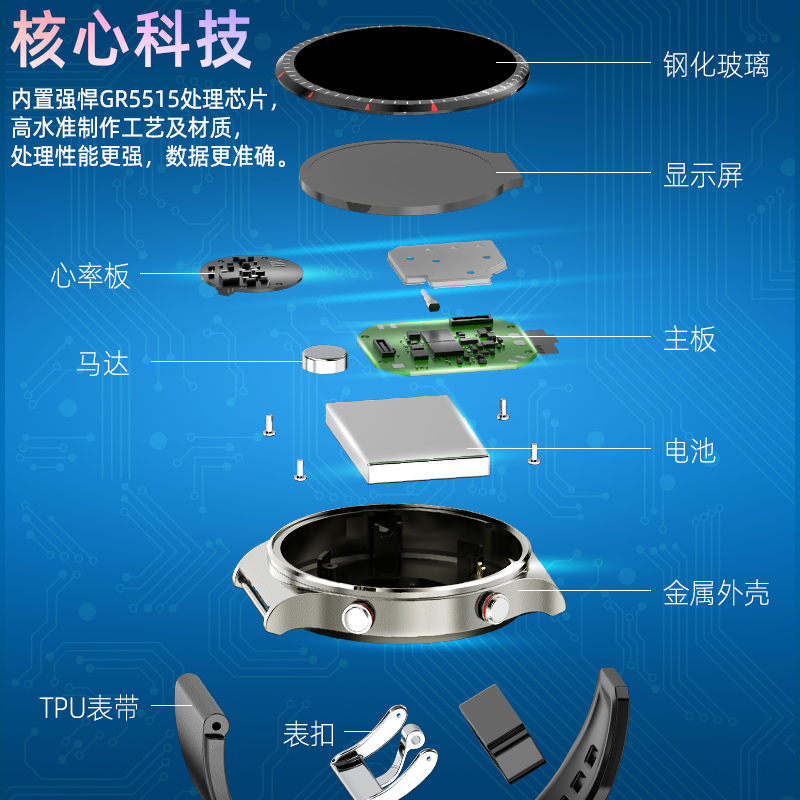 核心科技

内置强悍GR5515处理芯片，高水准制作工艺及材质，处理性能更强，数据更准确。

钢化玻璃

显示屏

心率板

主板

马达

电池

金属外壳

TPU表带

表扣