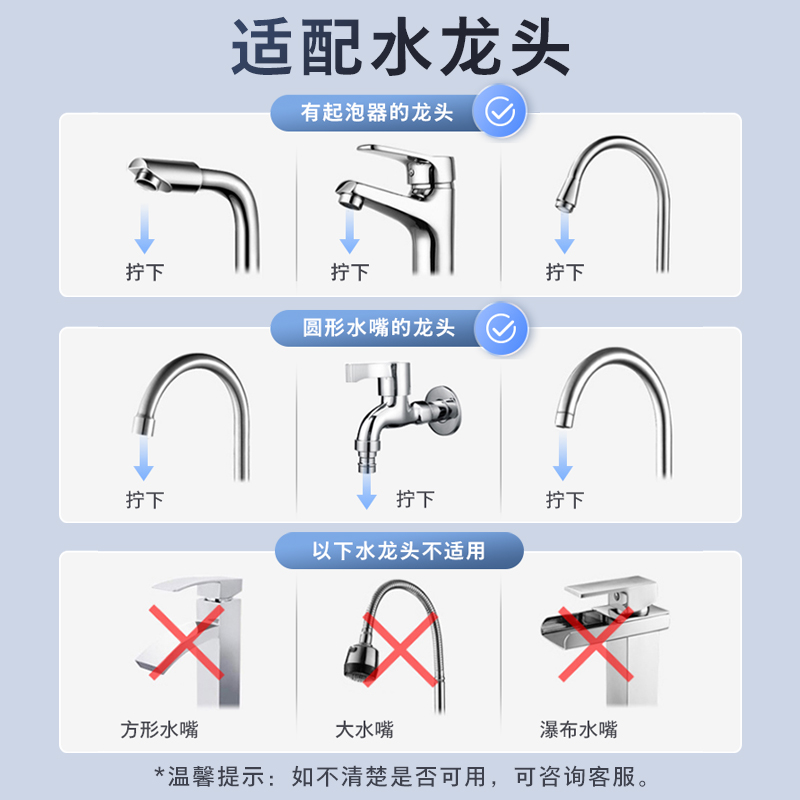 适配水龙头

有起泡器的龙头

拧下

拧下

拧下

圆形水嘴的龙头

拧下

拧下

拧下

以下水龙头不适用

方形水嘴

大水嘴

瀑布水嘴

*温馨提示：如不清楚是否可用，可咨询客服。