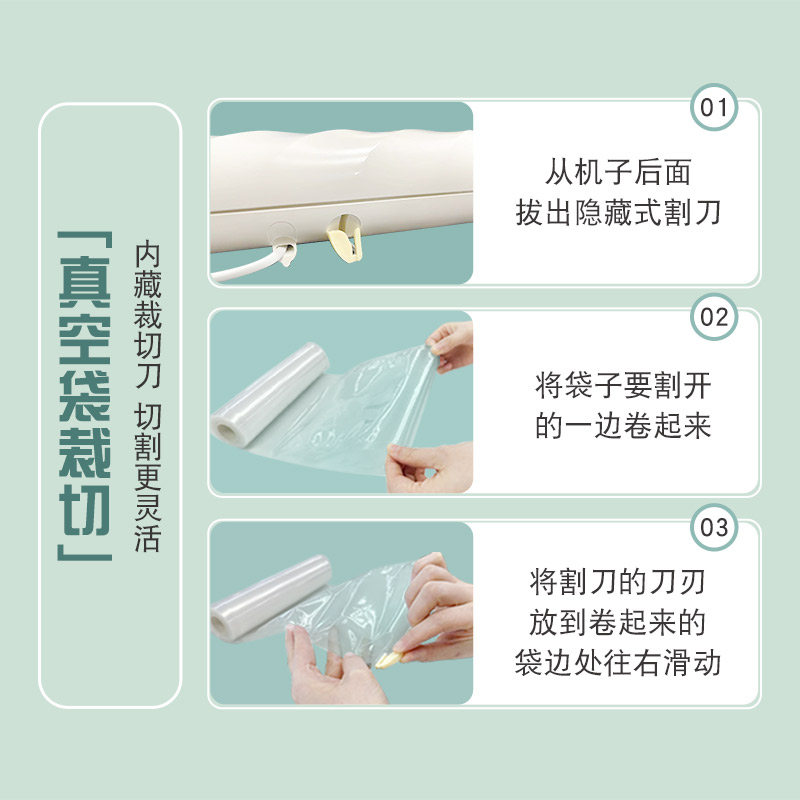 「真空袋裁切」

内藏裁切刀 切割更灵活

01
从机子后面
拔出隐藏式割刀

02
将袋子要割开
的一边卷起来

03
将割刀的刀刃
放到卷起来的
袋边处往右滑动