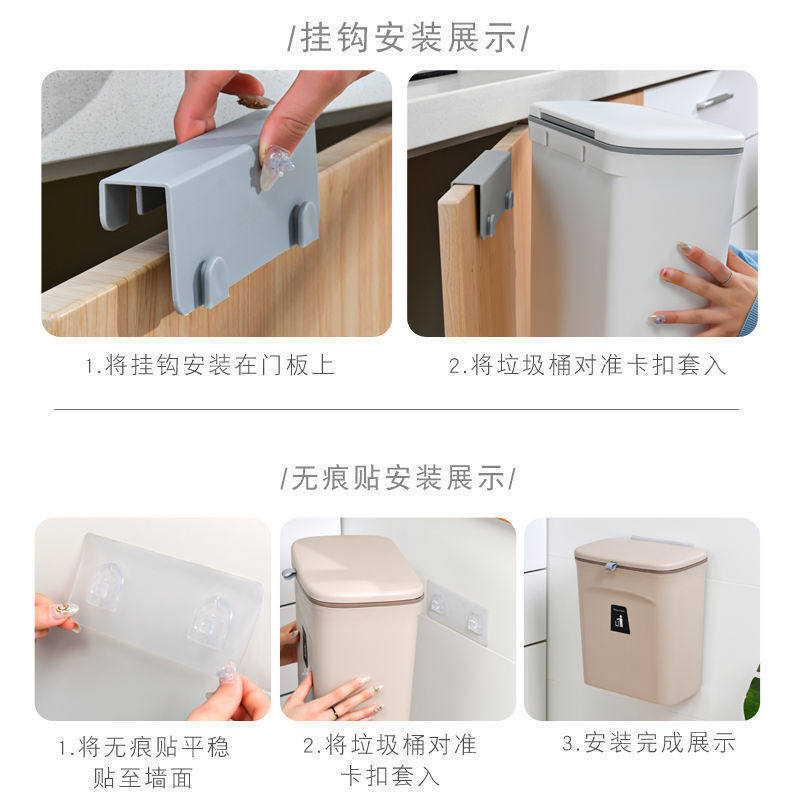 /挂钩安装展示/

1.将挂钩安装在门板上

2.将垃圾桶对准卡扣套入

/无痕贴安装展示/

1.将无痕贴平稳贴至墙面

2.将垃圾桶对准卡扣套入

3.安装完成展示