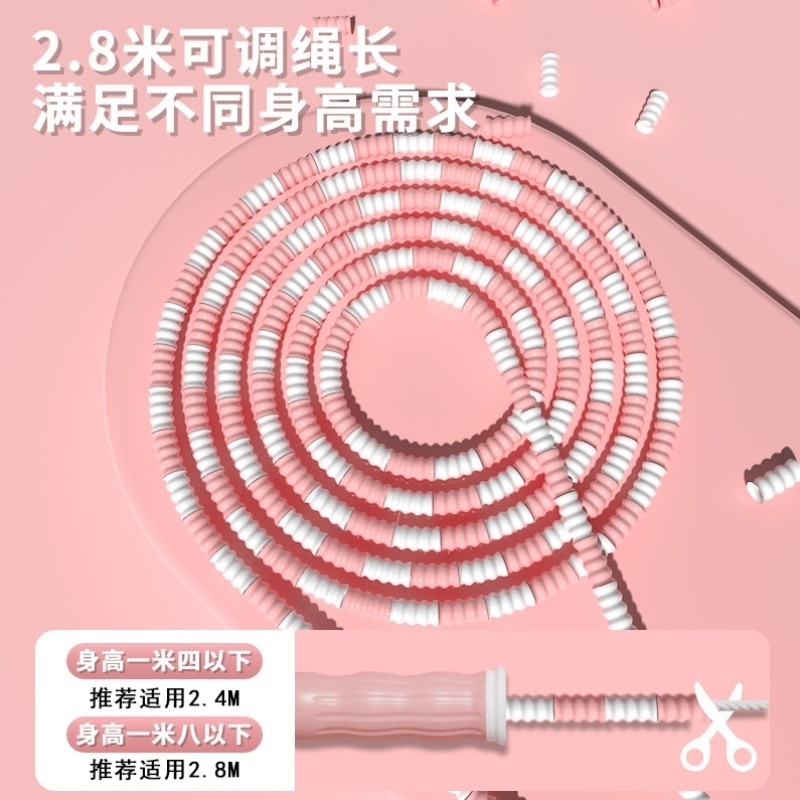 2.8米可调绳长
满足不同身高需求

身高一米四以下
推荐适用2.4M
身高一米八以下
推荐适用2.8M