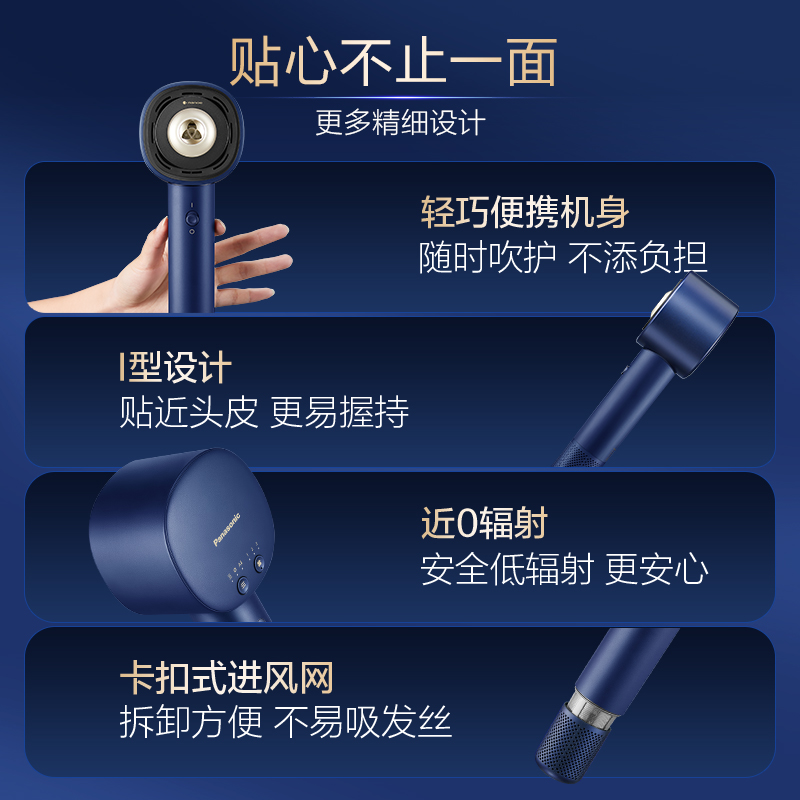 贴心不止一面
更多精细设计

轻巧便携机身
随时吹护 不添负担

I型设计
贴近头皮 更易握持

Panasonic

近0辐射
安全低辐射 更安心

卡扣式进风网
拆卸方便 不易吸发丝